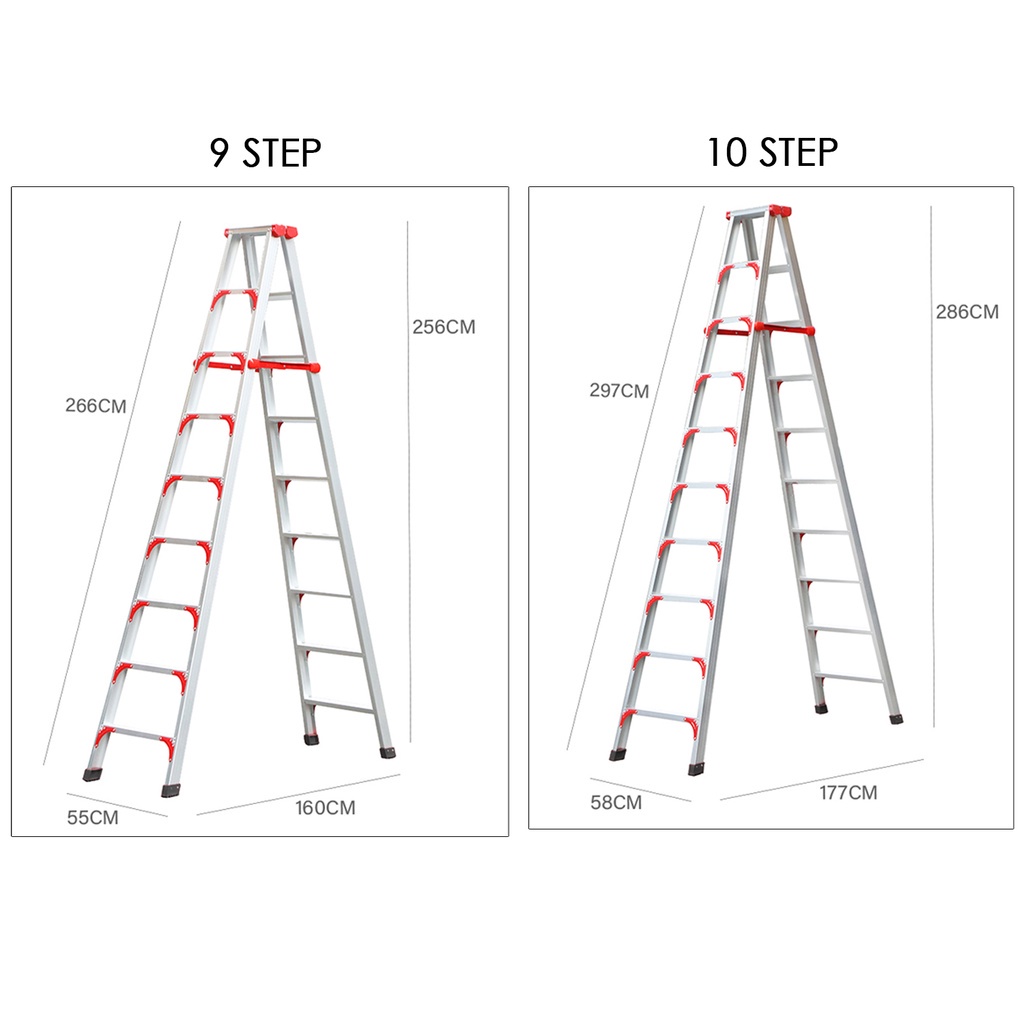 9 STEP

266CM

256CM

55CM

160CM

10 STEP

297CM

286CM

58CM

177CM