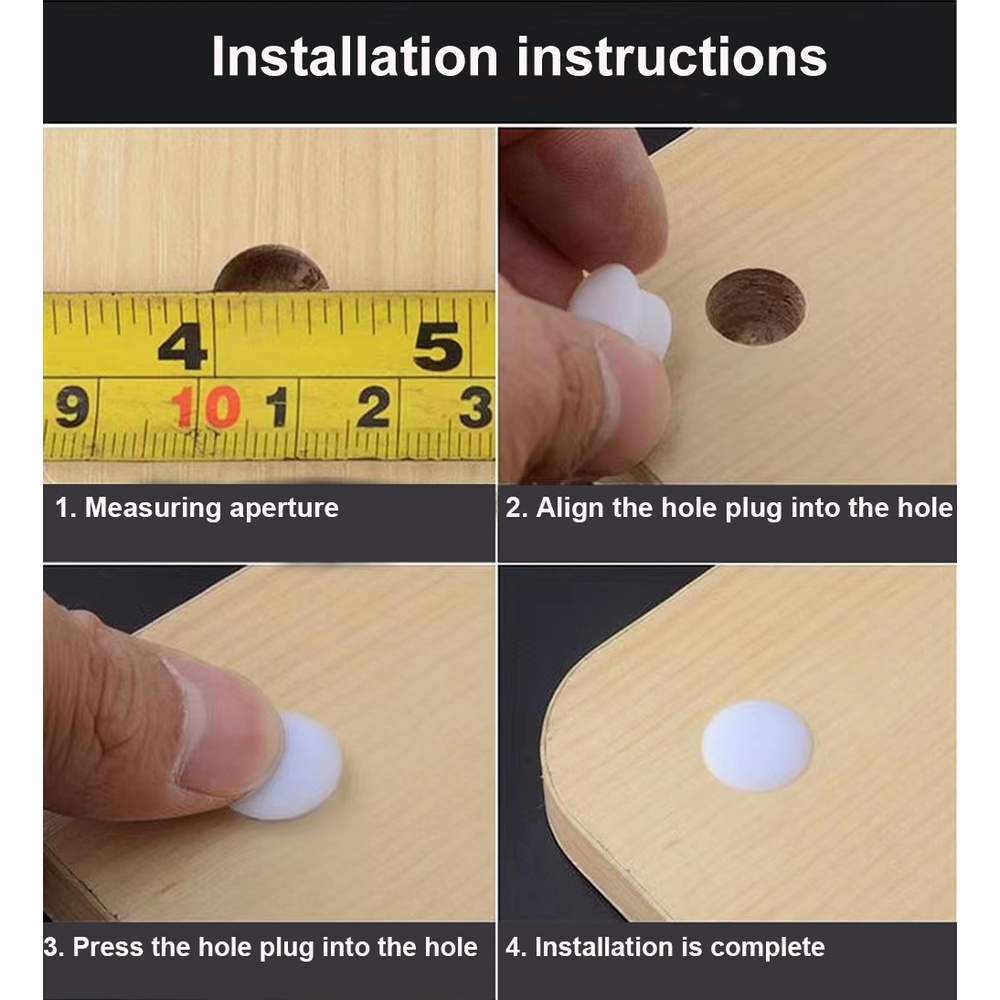 Installation instructions

4 5
9 10 1 2 3

1. Measuring aperture

2. Align the hole plug into the hole

3. Press the hole plug into the hole

4. Installation is complete