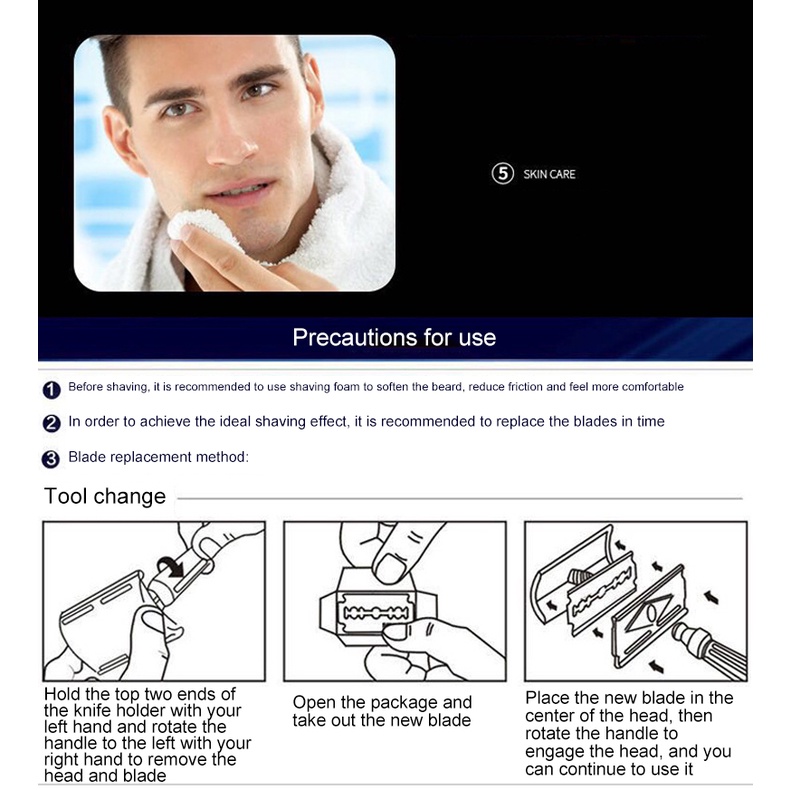 5 SKIN CARE

Precautions for use

1 Before shaving, it is recommended to use shaving foam to soften the beard, reduce friction and feel more comfortable

2 In order to achieve the ideal shaving effect, it is recommended to replace the blades in time

3 Blade replacement method:

Tool change

Hold the top two ends of the knife holder with your left hand and rotate the handle to the left with your right hand to remove the head and blade

Open the package and take out the new blade

Place the new blade in the center of the head, then rotate the handle to engage the head, and you can continue to use it