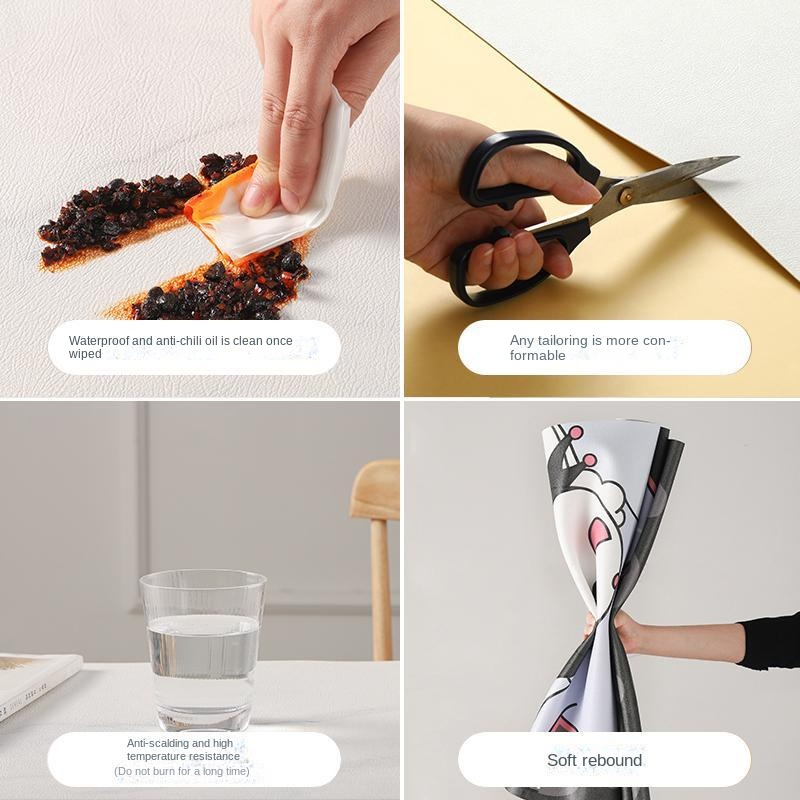 Waterproof and anti-chili oil is clean once wiped

Any tailoring is more conformable

Anti-scalding and high temperature resistance
(Do not burn for a long time)

Soft rebound