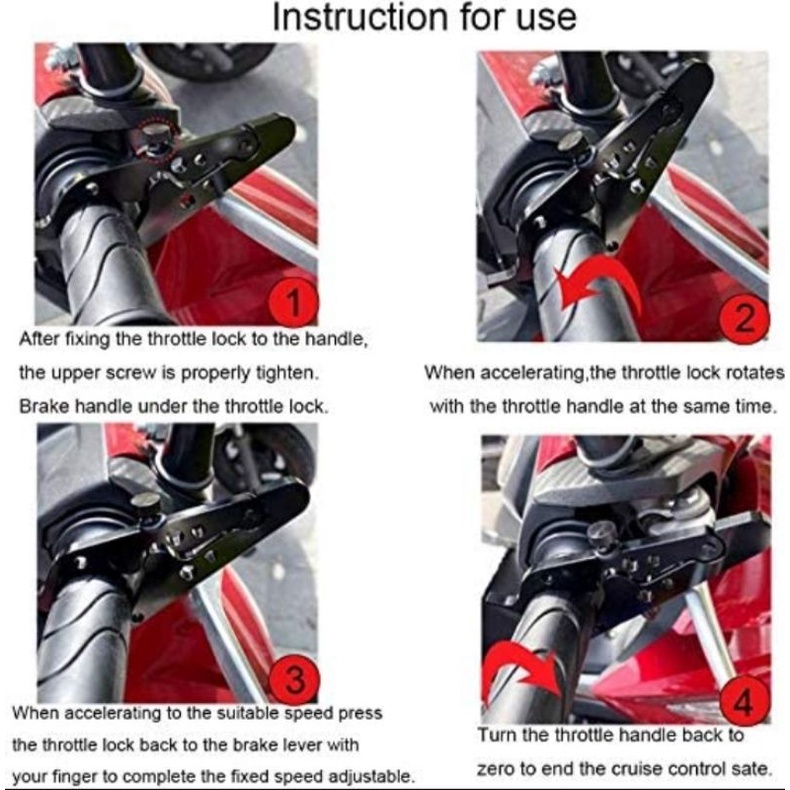 Instruction for use

1

After fixing the throttle lock to the handle, the upper screw is properly tighten. Brake handle under the throttle lock.

2

When accelerating,the throttle lock rotates with the throttle handle at the same time.

3

When accelerating to the suitable speed press the throttle lock back to the brake lever with your finger to complete the fixed speed adjustable.

4

Turn the throttle handle back to zero to end the cruise control sate.