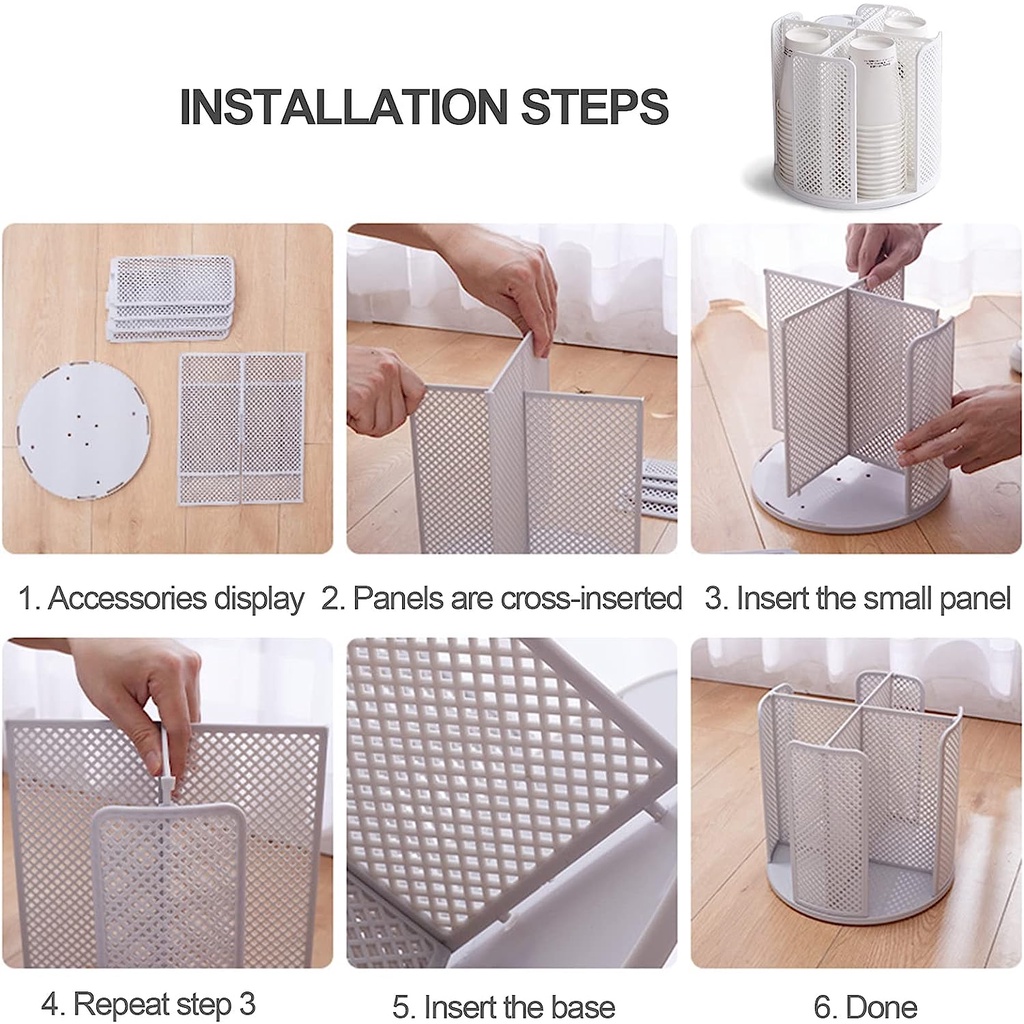 INSTALLATION STEPS

1. Accessories display

2. Panels are cross-inserted

3. Insert the small panel

4. Repeat step 3

5. Insert the base

6. Done