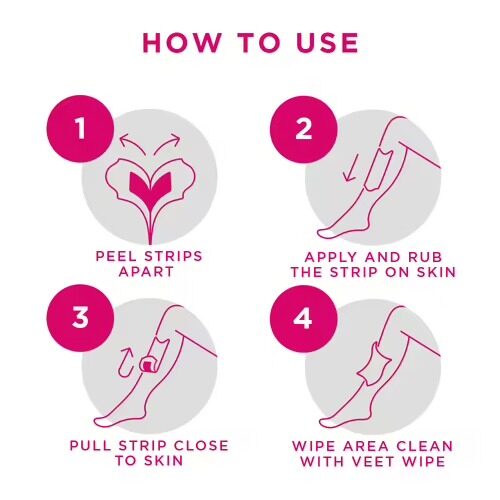 HOW TO USE

1

PEEL STRIPS APART

2

APPLY AND RUB THE STRIP ON SKIN

3

PULL STRIP CLOSE TO SKIN

4

WIPE AREA CLEAN WITH VEET WIPE