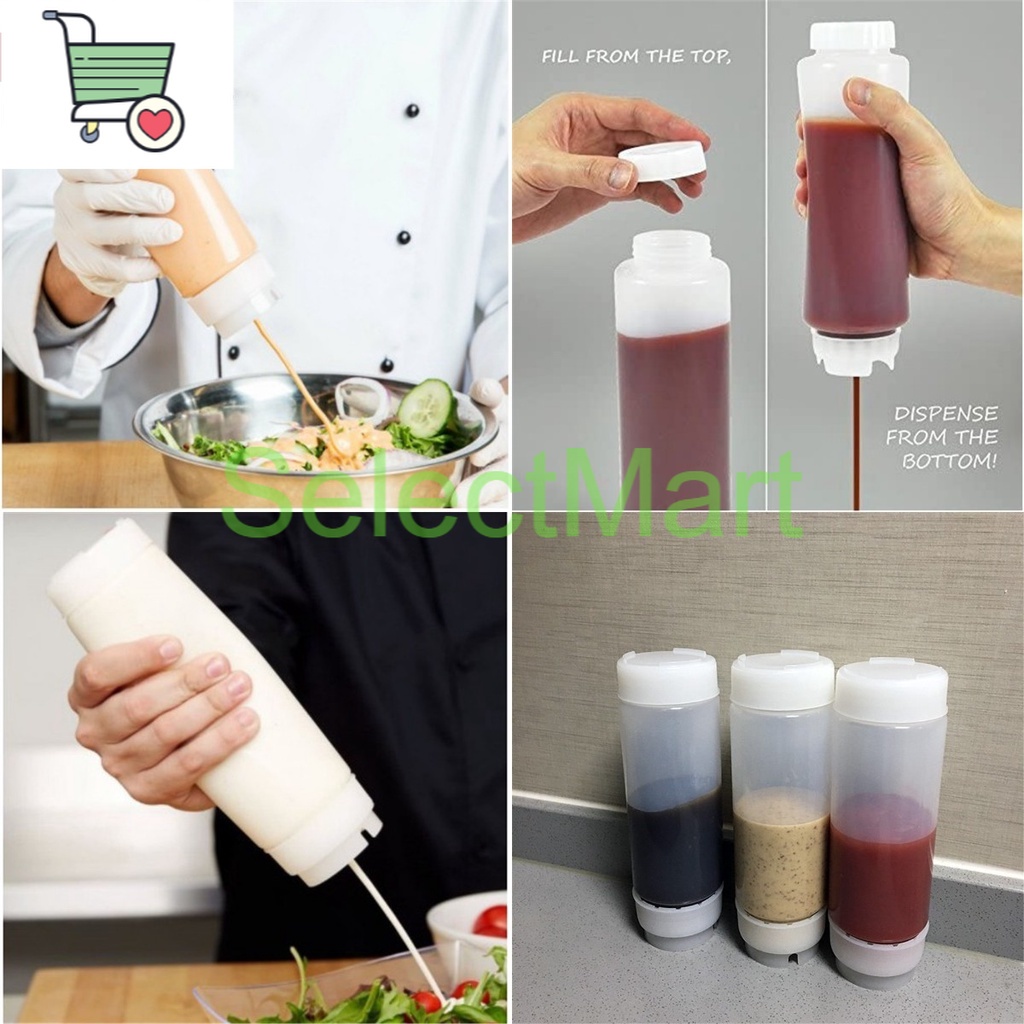 FILL FROM THE TOP,

DISPENSE FROM THE BOTTOM!

SelectMart