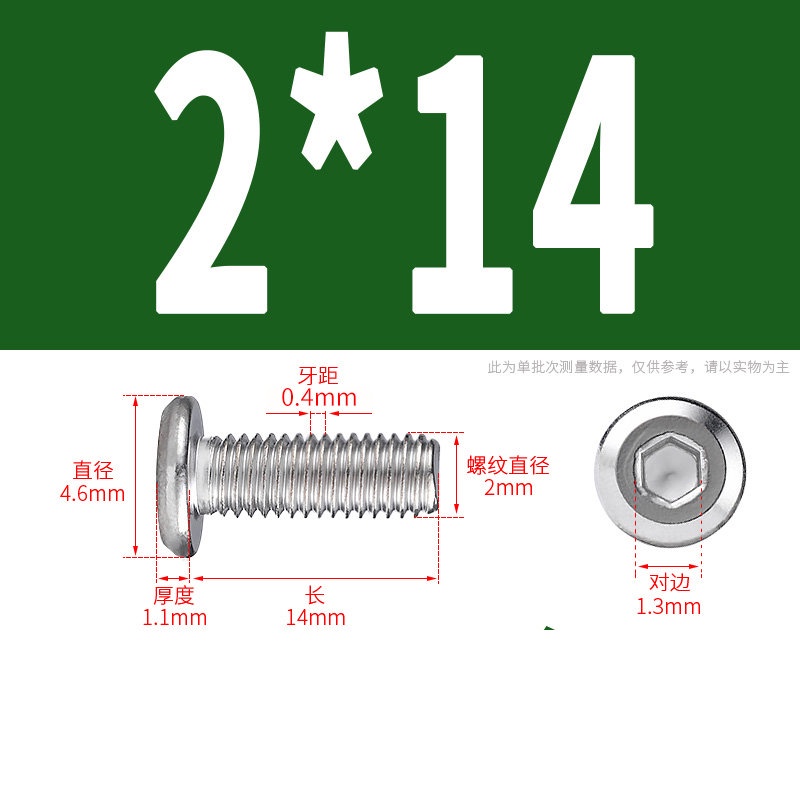 2*14

此为单批次测量数据，仅供参考，请以实物为主

牙距
0.4mm

直径
4.6mm

螺纹直径
2mm

厚度
1.1mm

长
14mm

对边
1.3mm