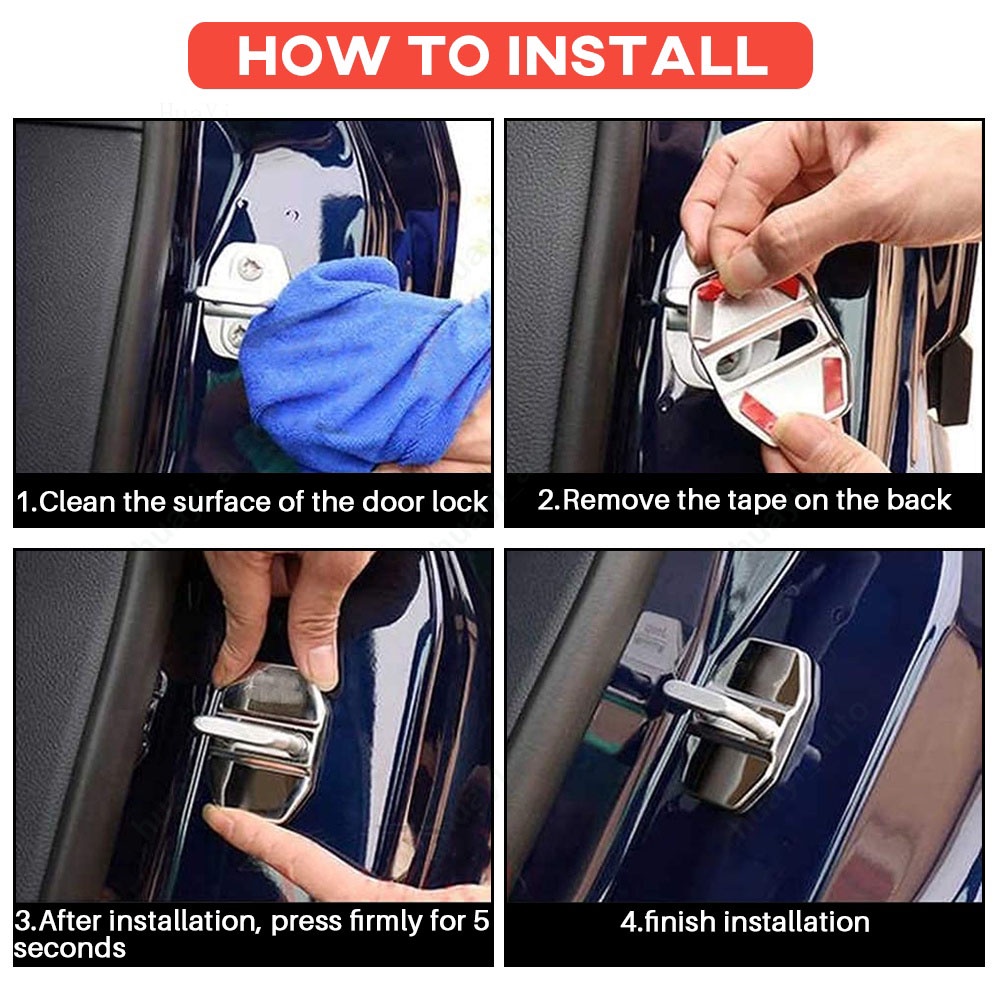 HOW TO INSTALL

1.Clean the surface of the door lock

2.Remove the tape on the back

3.After installation, press firmly for 5 seconds

4.finish installation