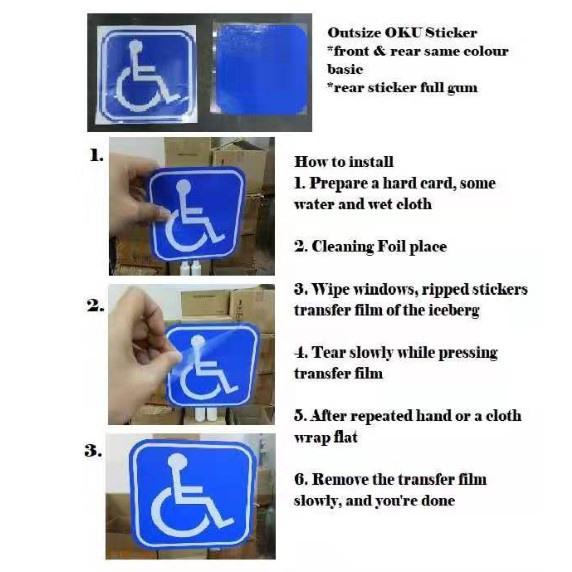 Outsize OKU Sticker
*front & rear same colour basic
*rear sticker full gum

1.

2.

3.

How to install
1. Prepare a hard card, some water and wet cloth

2. Cleaning Foil place

3. Wipe windows, ripped stickers transfer film of the iceberg

4. Tear slowly while pressing transfer film

5. After repeated hand or a cloth wrap flat

6. Remove the transfer film slowly, and you're done