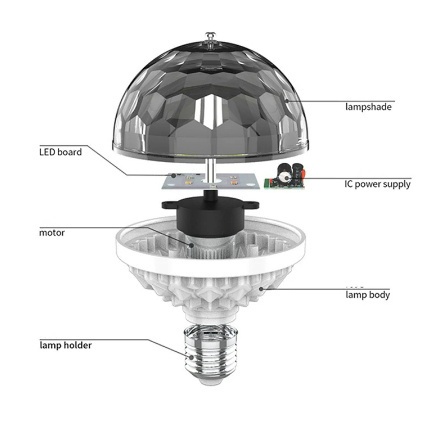 lampshade

LED board

IC power supply

motor

lamp body

lamp holder