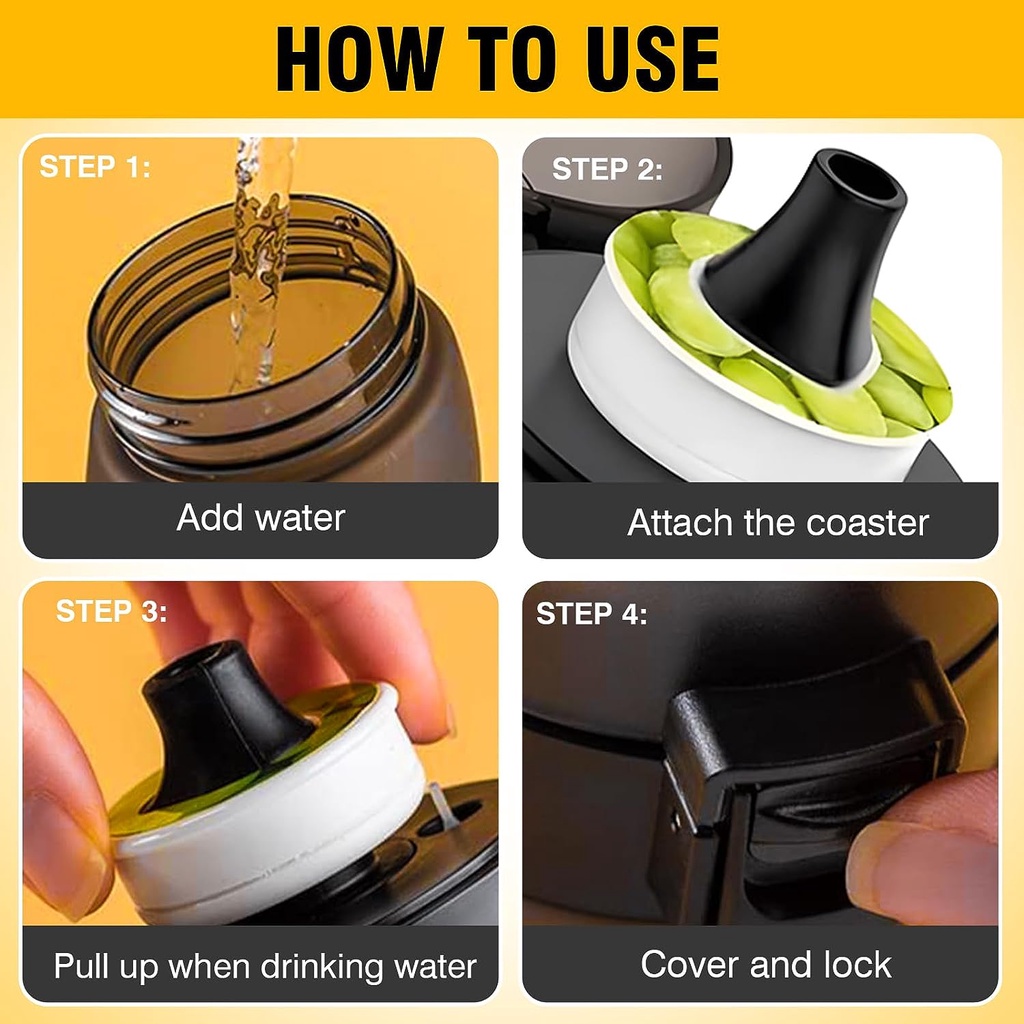 HOW TO USE

STEP 1:

Add water

STEP 2:

Attach the coaster

STEP 3:

Pull up when drinking water

STEP 4:

Cover and lock