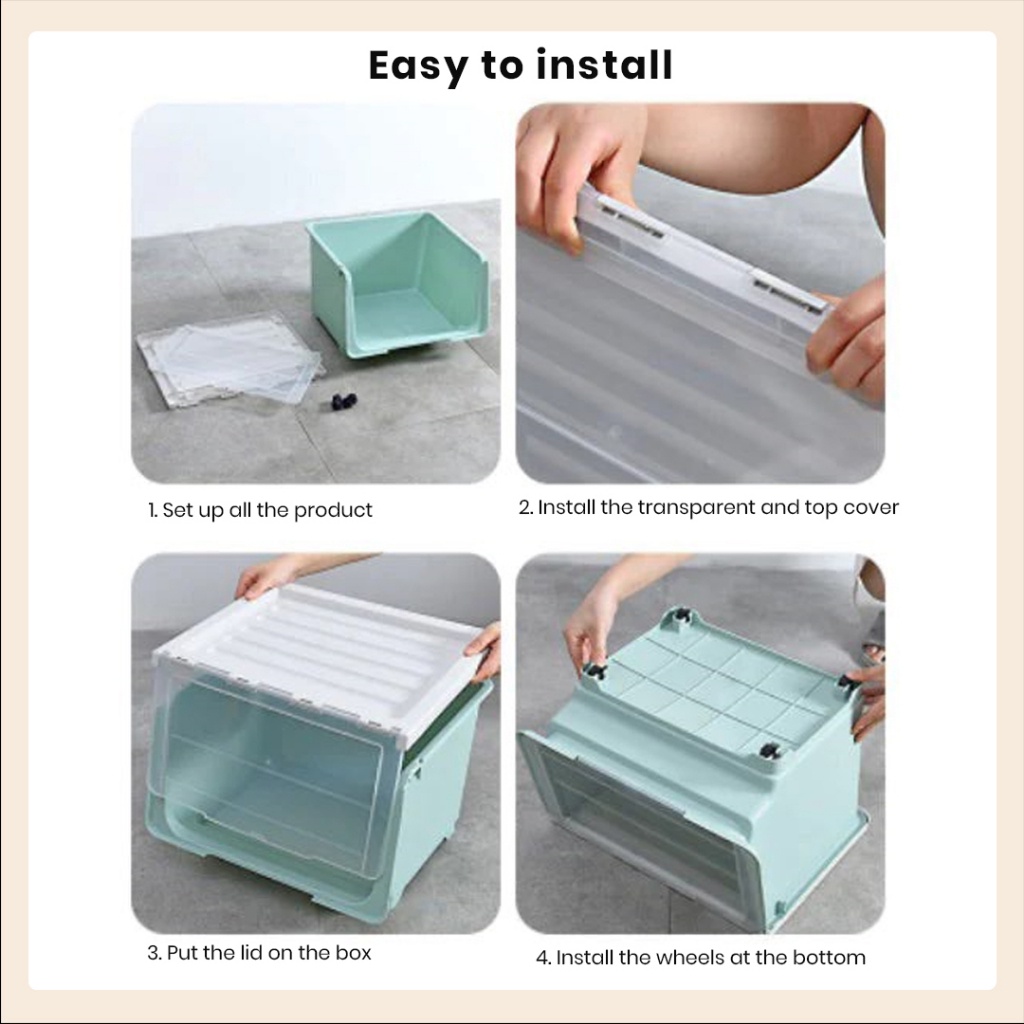 Easy to install

1. Set up all the product

2. Install the transparent and top cover

3. Put the lid on the box

4. Install the wheels at the bottom