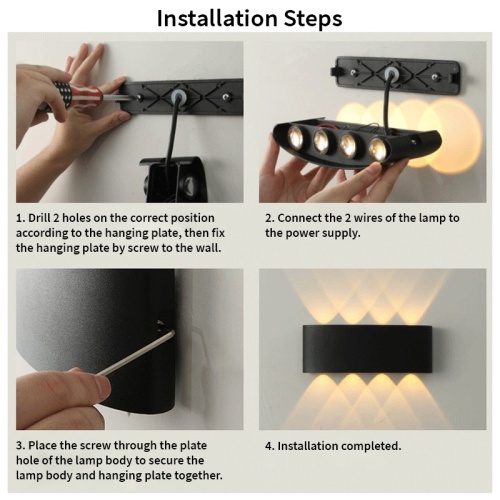 Installation Steps

1. Drill 2 holes on the correct position according to the hanging plate, then fix the hanging plate by screw to the wall.

2. Connect the 2 wires of the lamp to the power supply.

3. Place the screw through the plate hole of the lamp body to secure the lamp body and hanging plate together.

4. Installation completed.