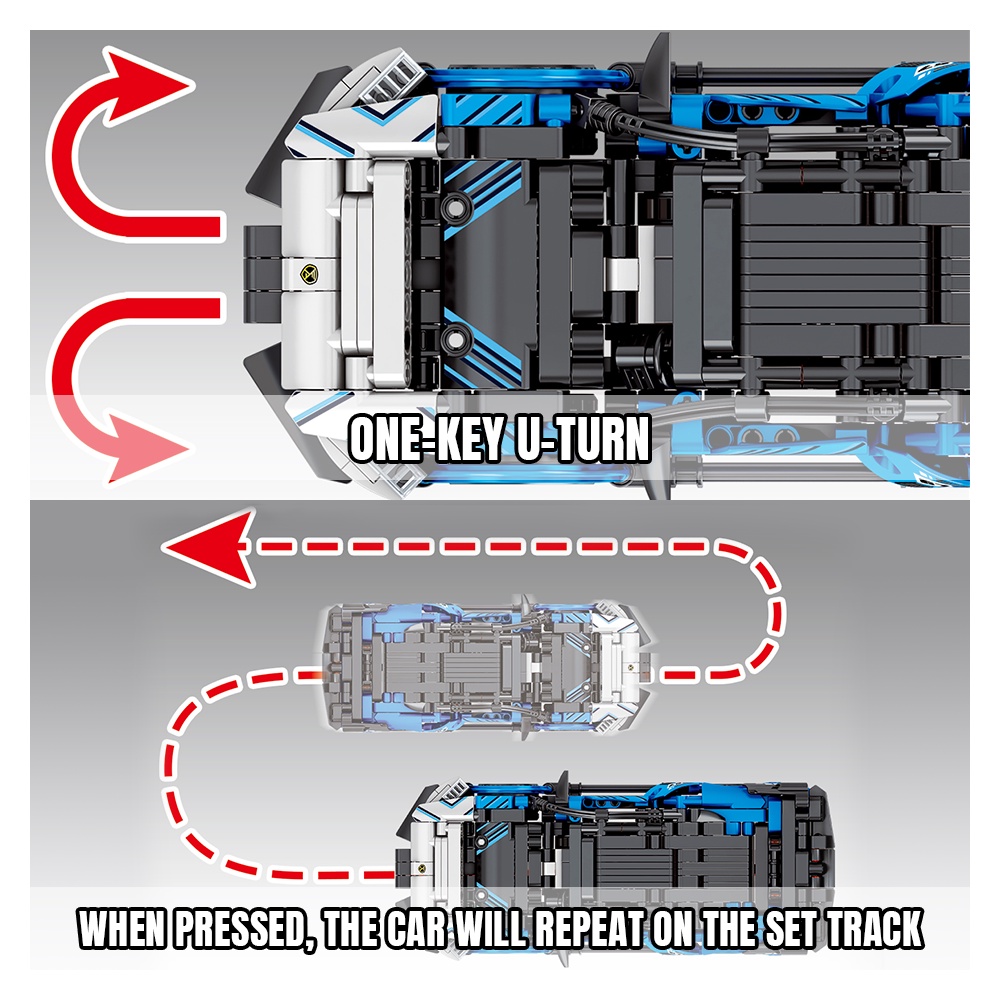 ONE-KEY U-TURN

WHEN PRESSED, THE CAR WILL REPEAT ON THE SET TRACK