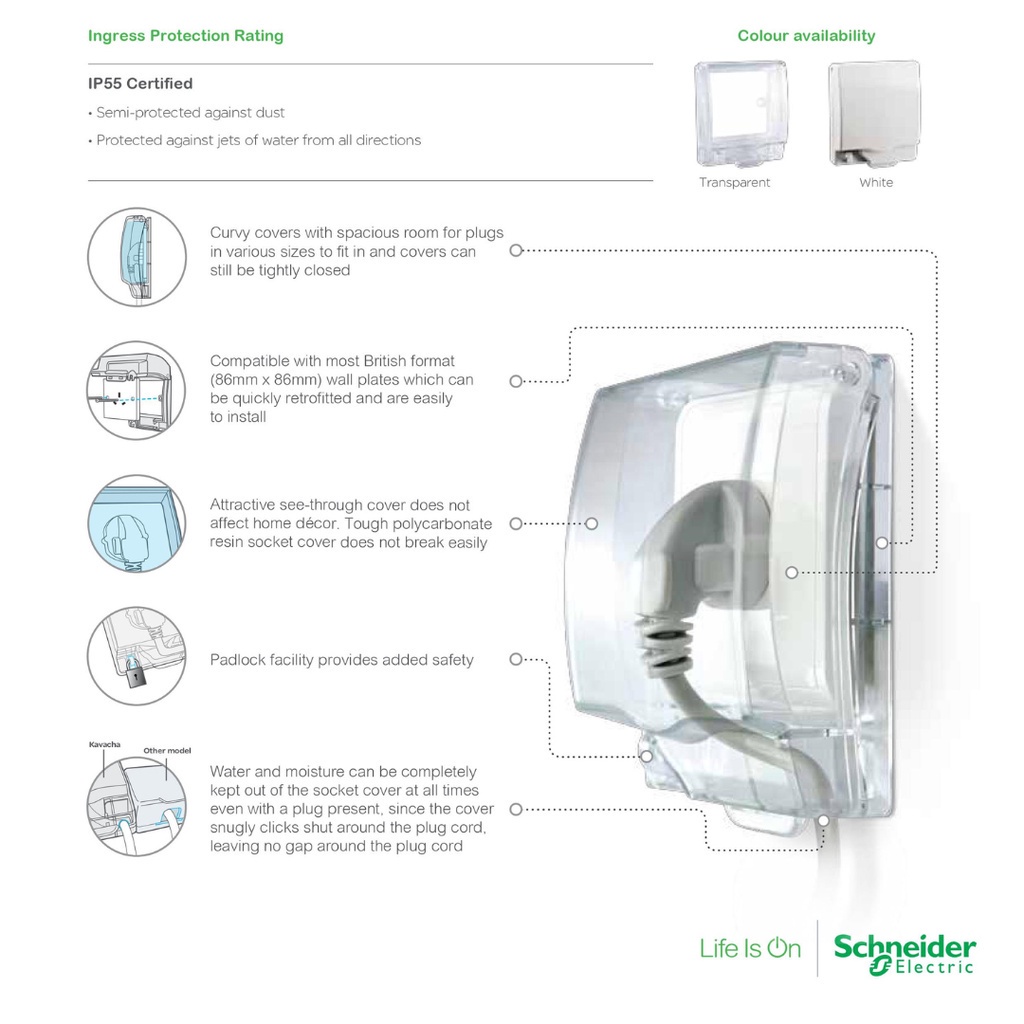 Ingress Protection Rating

IP55 Certified

• Semi-protected against dust

• Protected against jets of water from all directions

Colour availability

Transparent

White

Curvy covers with spacious room for plugs in various sizes to fit in and covers can still be tightly closed

Compatible with most British format (86mm x 86mm) wall plates which can be quickly retrofitted and are easily to install

Attractive see-through cover does not affect home décor. Tough polycarbonate resin socket cover does not break easily

Padlock facility provides added safety

Kavacha

Other model

Water and moisture can be completely kept out of the socket cover at all times even with a plug present, since the cover snugly clicks shut around the plug cord, leaving no gap around the plug cord

Life Is On

Schneider Electric