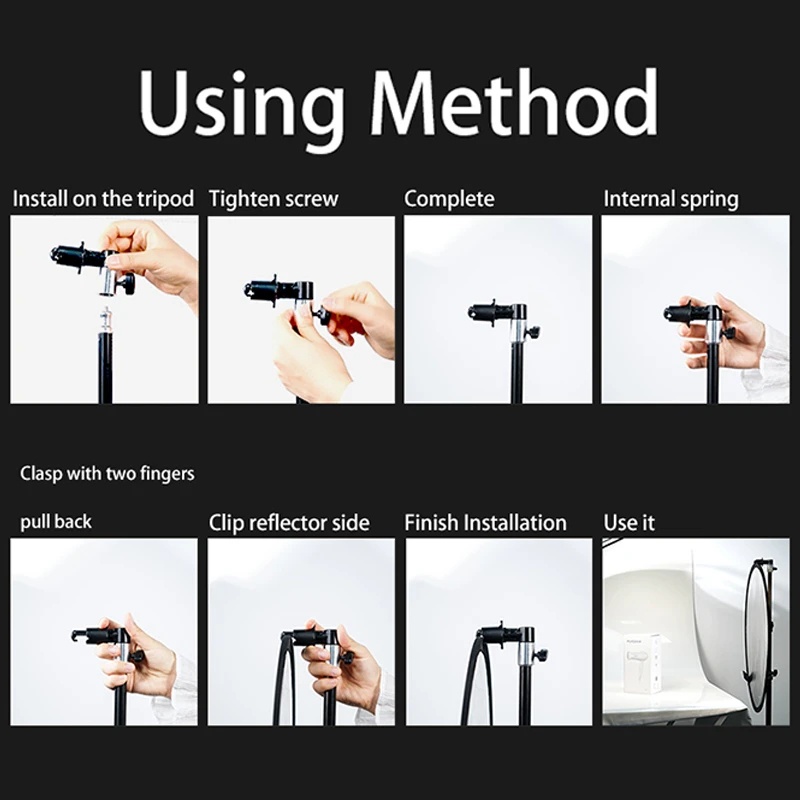 Using Method

Install on the tripod

Tighten screw

Complete

Internal spring

Clasp with two fingers

pull back

Clip reflector side

Finish Installation

Use it