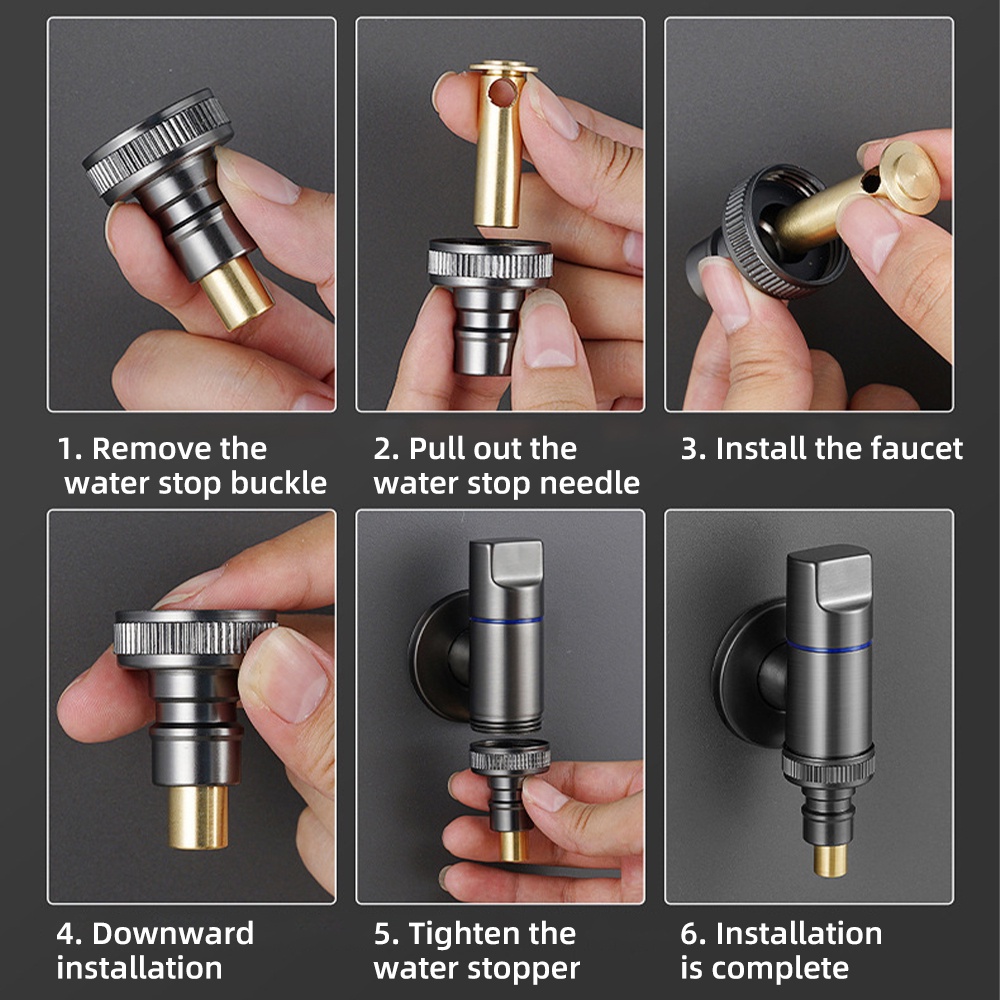 1. Remove the water stop buckle

2. Pull out the water stop needle

3. Install the faucet

4. Downward installation

5. Tighten the water stopper

6. Installation is complete