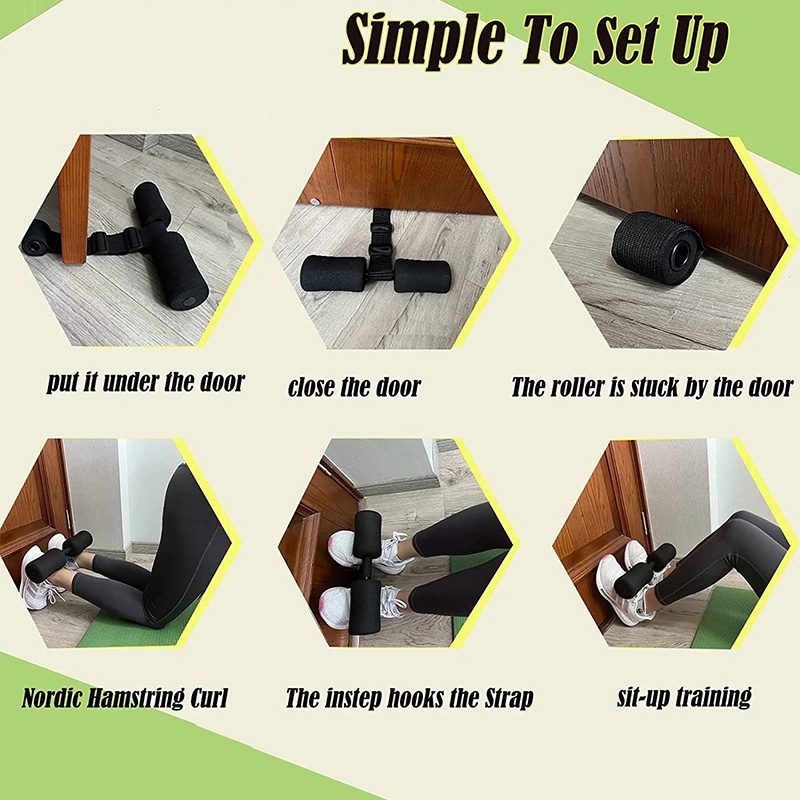 Simple To Set Up

put it under the door

close the door

The roller is stuck by the door

Nordic Hamstring Curl

The instep hooks the Strap

sit-up training