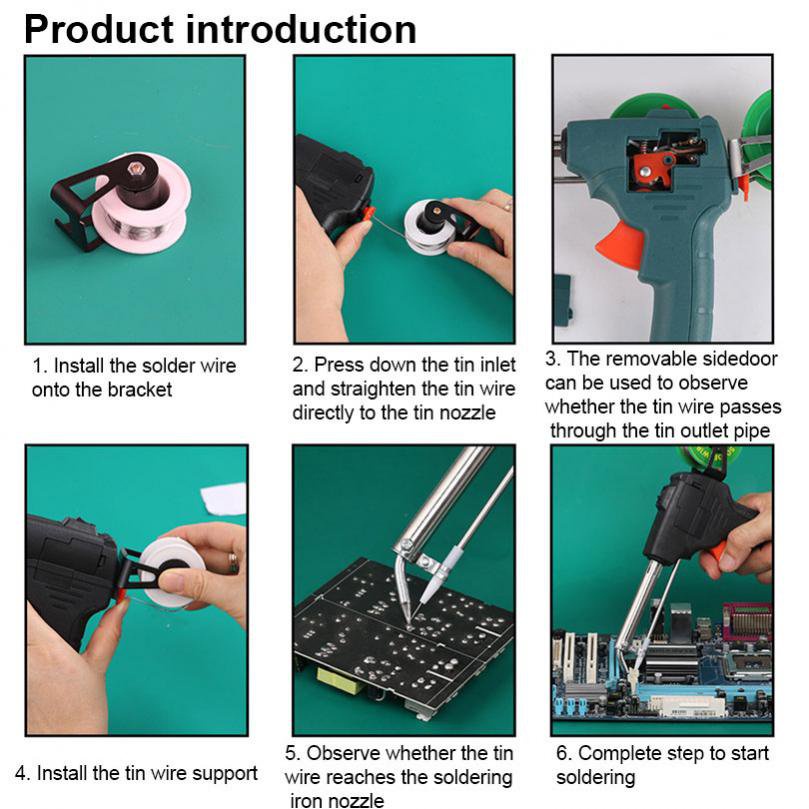 Product introduction

1. Install the solder wire onto the bracket

2. Press down the tin inlet and straighten the tin wire directly to the tin nozzle

3. The removable sidedoor can be used to observe whether the tin wire passes through the tin outlet pipe

4. Install the tin wire support

5. Observe whether the tin wire reaches the soldering iron nozzle

6. Complete step to start soldering