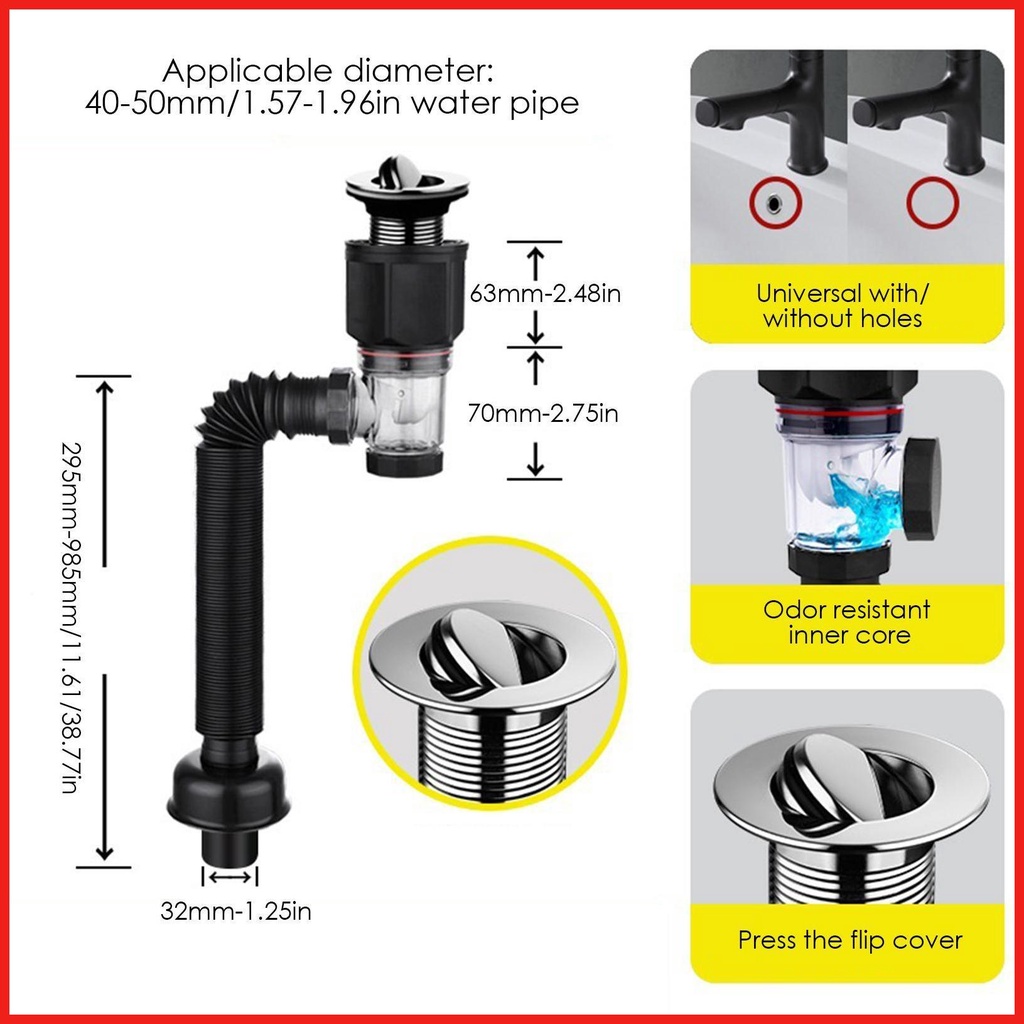 Applicable diameter:
40-50mm/1.57-1.96in water pipe

63mm-2.48in

70mm-2.75in

295mm-985mm/11.61/38.77in

32mm-1.25in

Universal with/ without holes

Odor resistant inner core

Press the flip cover