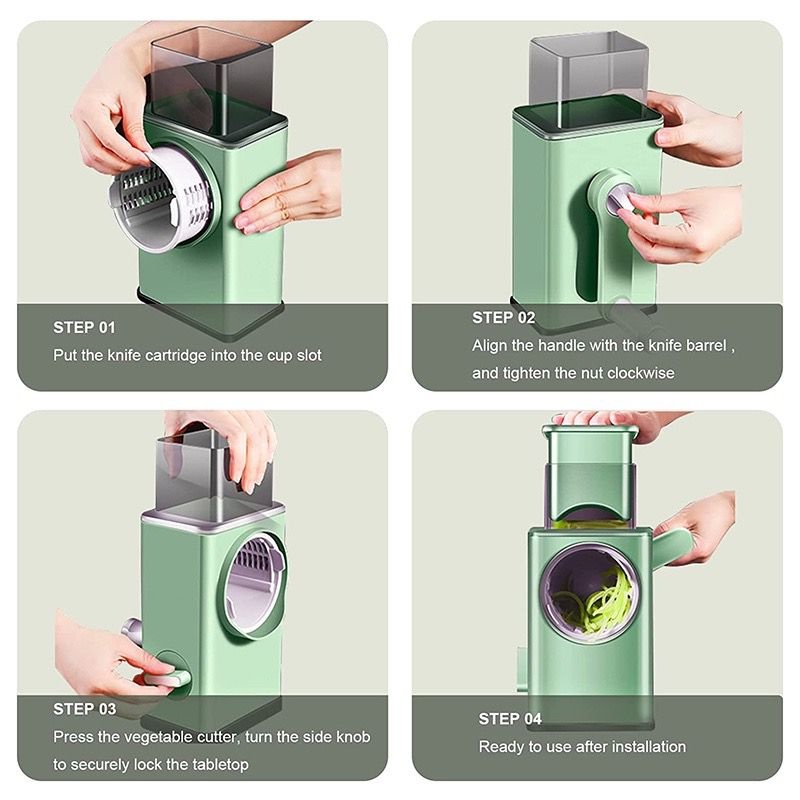 STEP 01
Put the knife cartridge into the cup slot

STEP 02
Align the handle with the knife barrel , and tighten the nut clockwise

STEP 03
Press the vegetable cutter, turn the side knob to securely lock the tabletop

STEP 04
Ready to use after installation