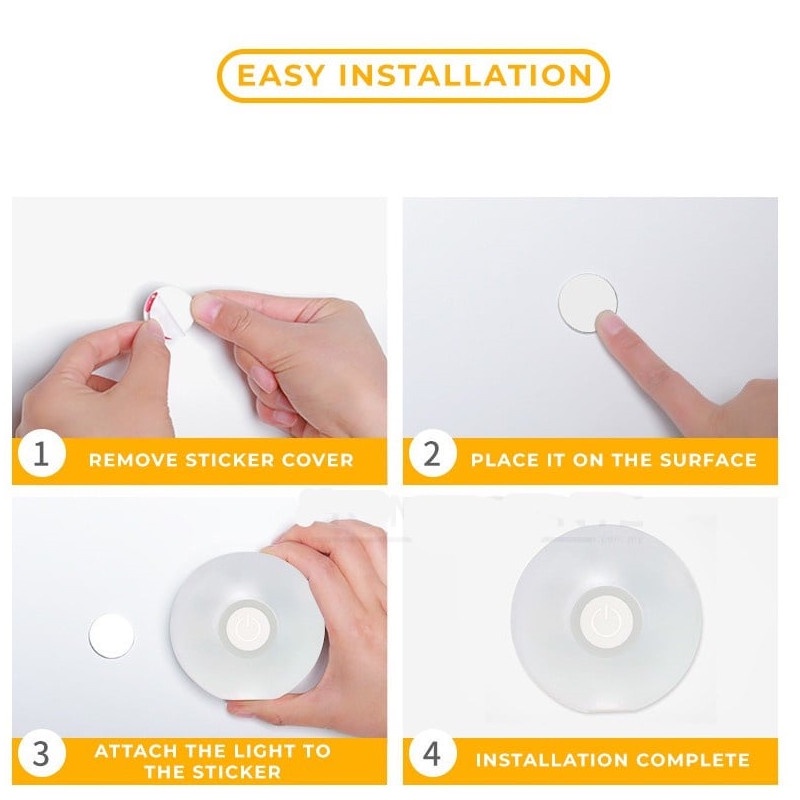 EASY INSTALLATION

1 REMOVE STICKER COVER

2 PLACE IT ON THE SURFACE

3 ATTACH THE LIGHT TO THE STICKER

4 INSTALLATION COMPLETE