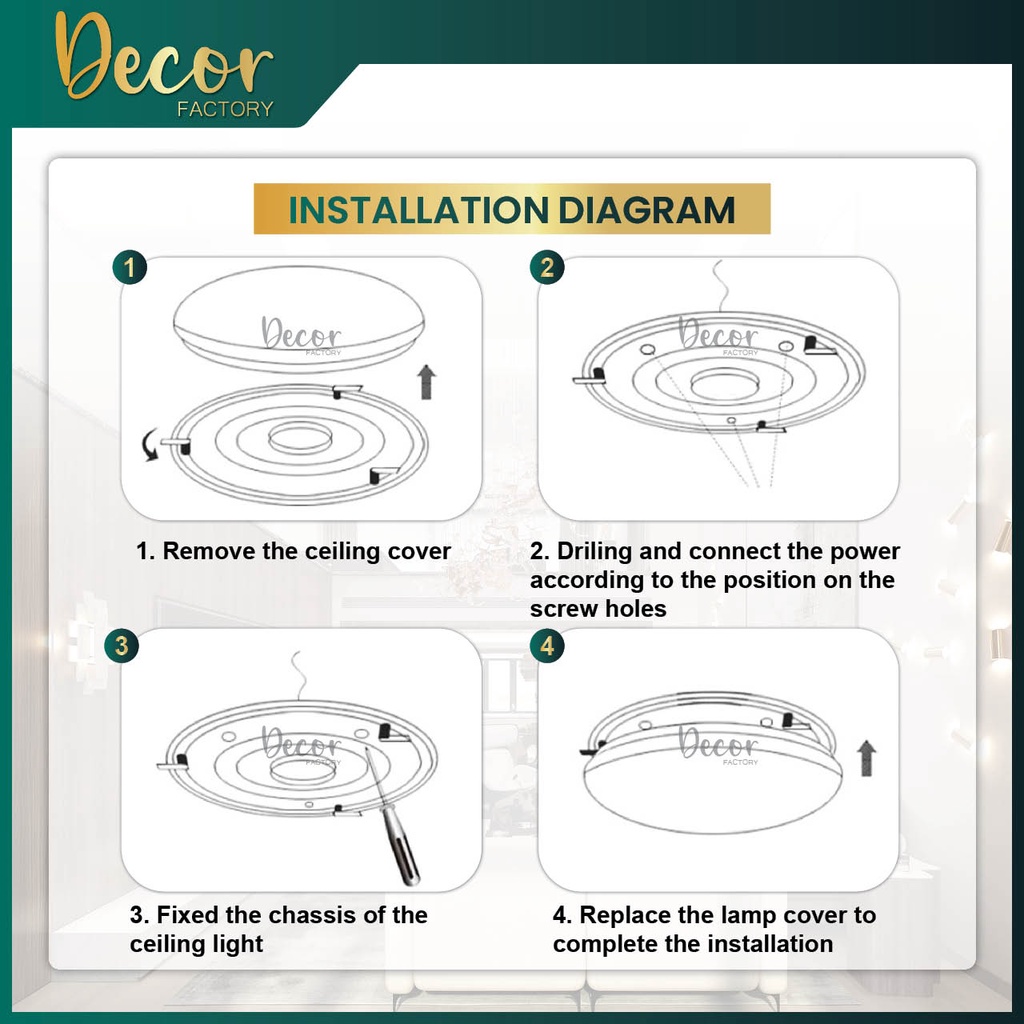 Decor
FACTORY

INSTALLATION DIAGRAM

1

Decor
FACTORY

1. Remove the ceiling cover

2

Decor
FACTORY

2. Driling and connect the power according to the position on the screw holes

3

Decor
FACTORY

3. Fixed the chassis of the ceiling light

4

Decor
FACTORY

4. Replace the lamp cover to complete the installation