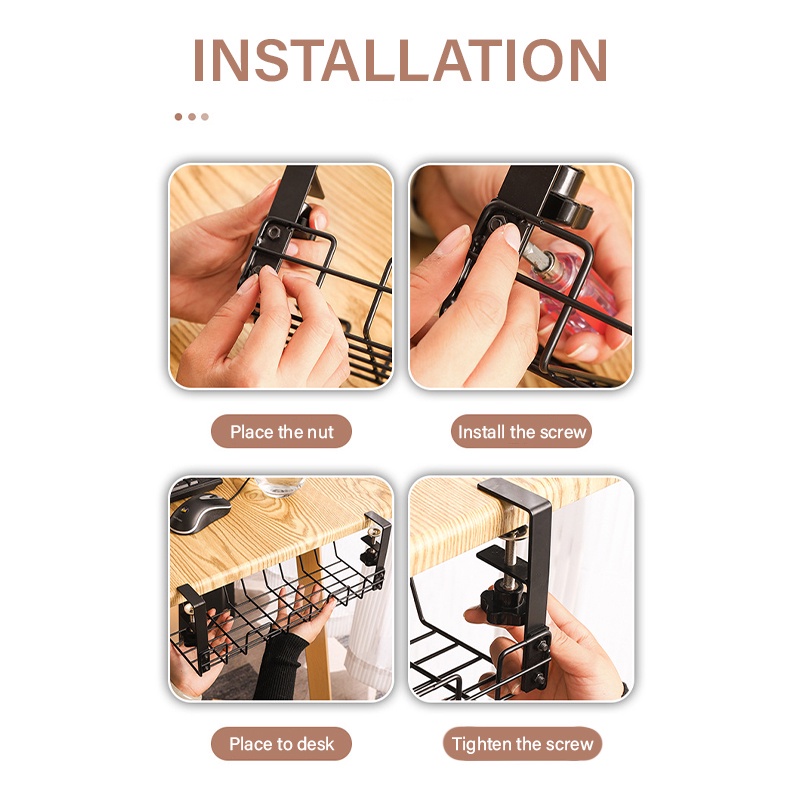 INSTALLATION

Place the nut

Install the screw

Place to desk

Tighten the screw