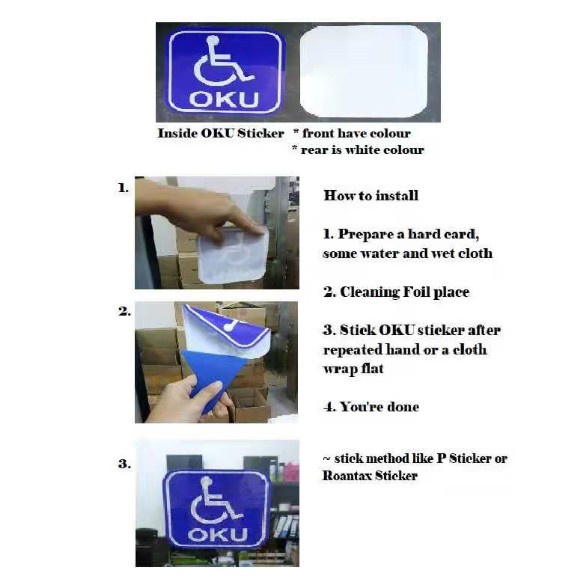 OKU

Inside OKU Sticker * front have colour
* rear is white colour

1.

2.

3.

OKU

How to install

1. Prepare a hard card, some water and wet cloth

2. Cleaning Foil place

3. Stick OKU sticker after repeated hand or a cloth wrap flat

4. You're done

~ stick method like P Sticker or Roantax Sticker