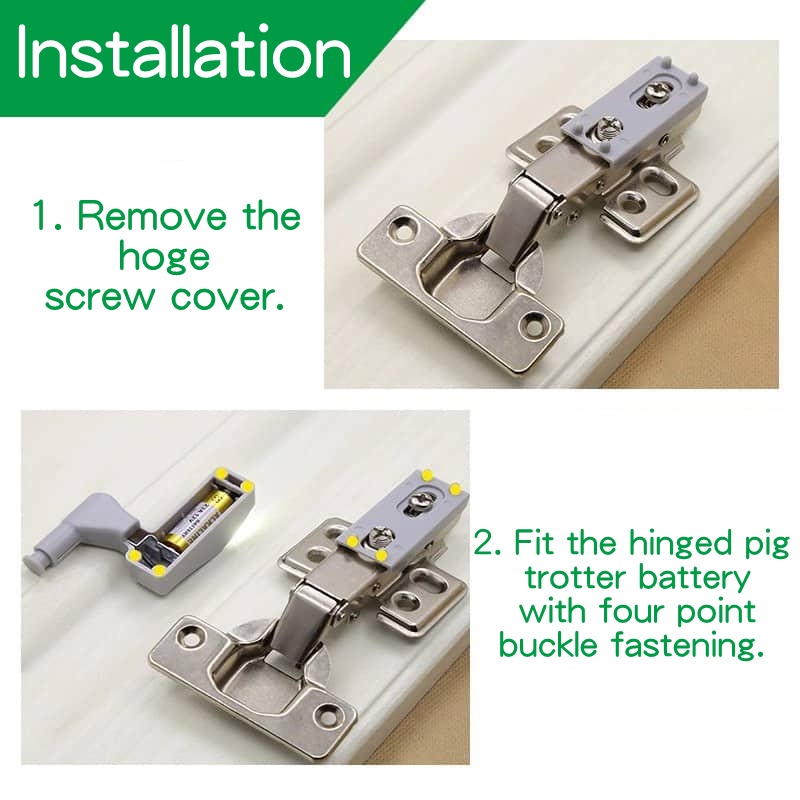 Installation

1. Remove the hoge screw cover.

2. Fit the hinged pig trotter battery with four point buckle fastening.