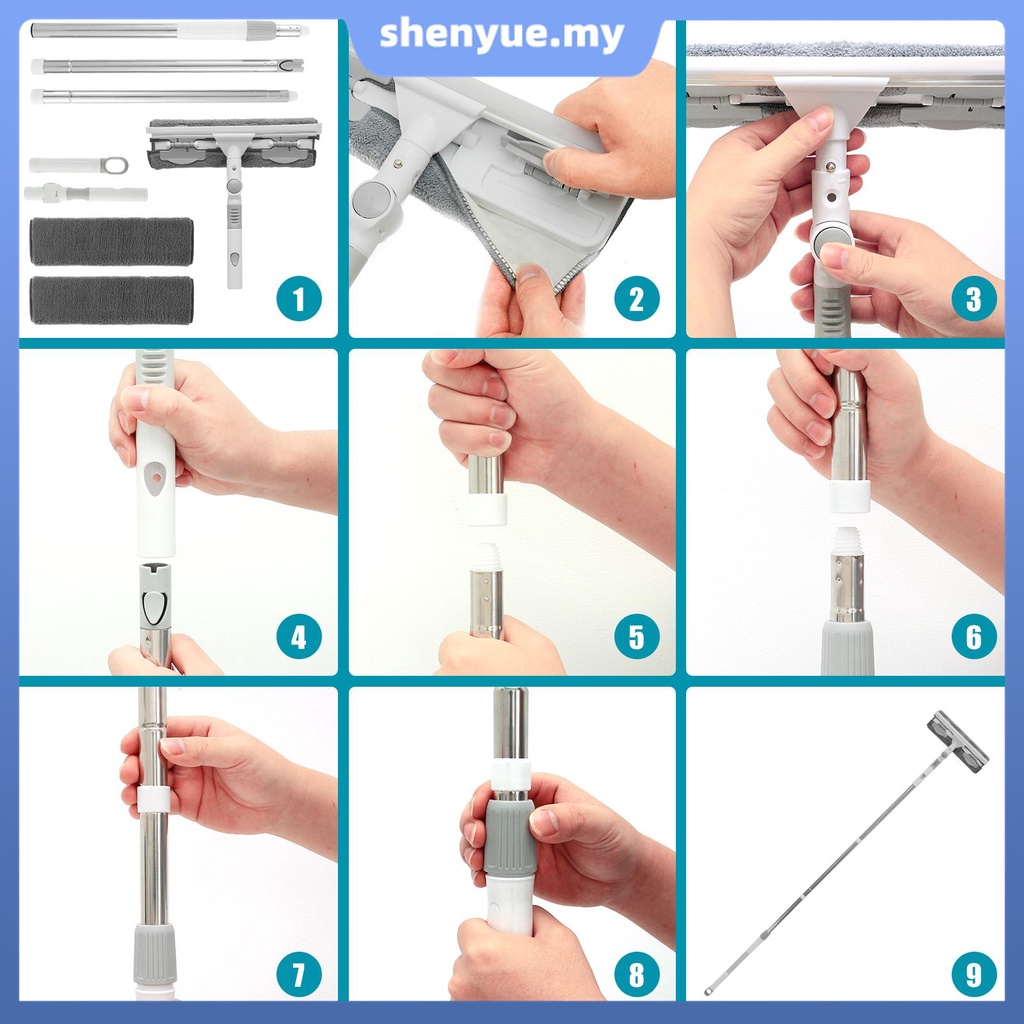 shenyue.my

1

2

3

4

5

6

7

8

9