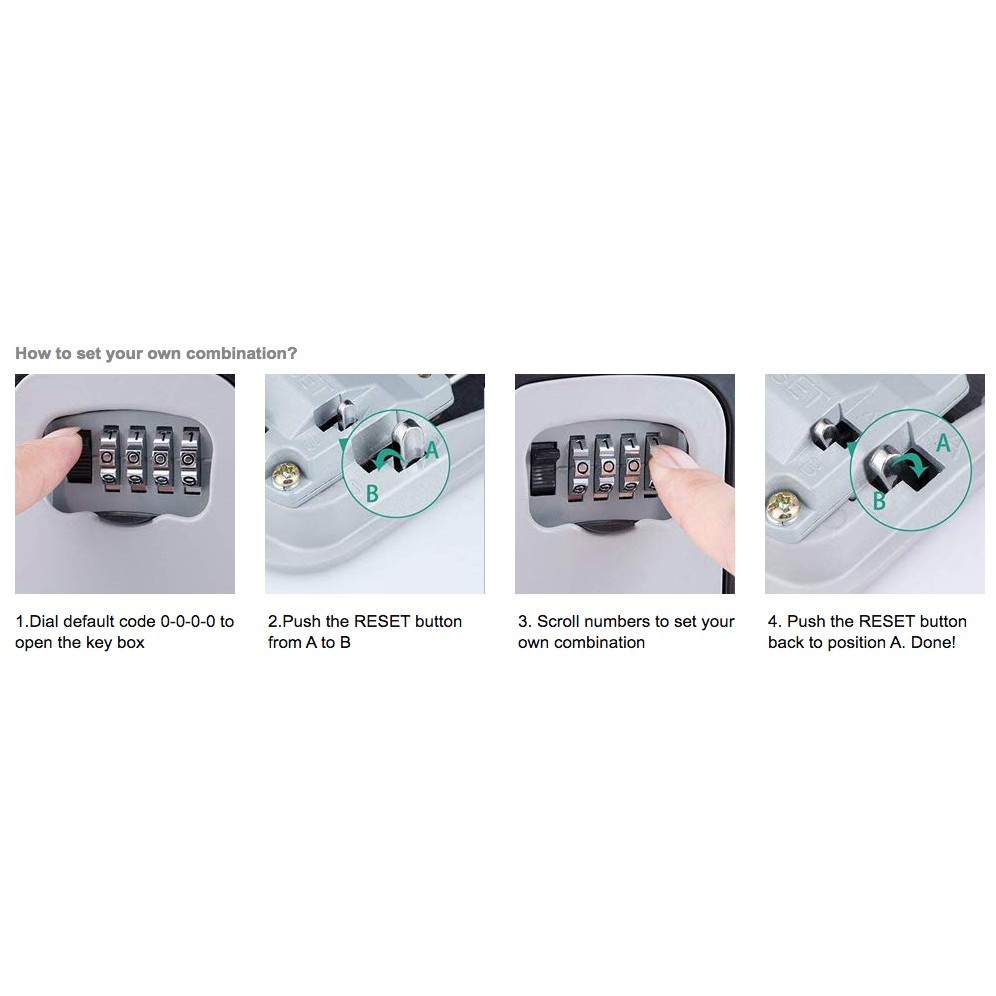 How to set your own combination?

A

B

A

B

1.Dial default code 0-0-0-0 to open the key box

2.Push the RESET button from A to B

3. Scroll numbers to set your own combination

4. Push the RESET button back to position A. Done!