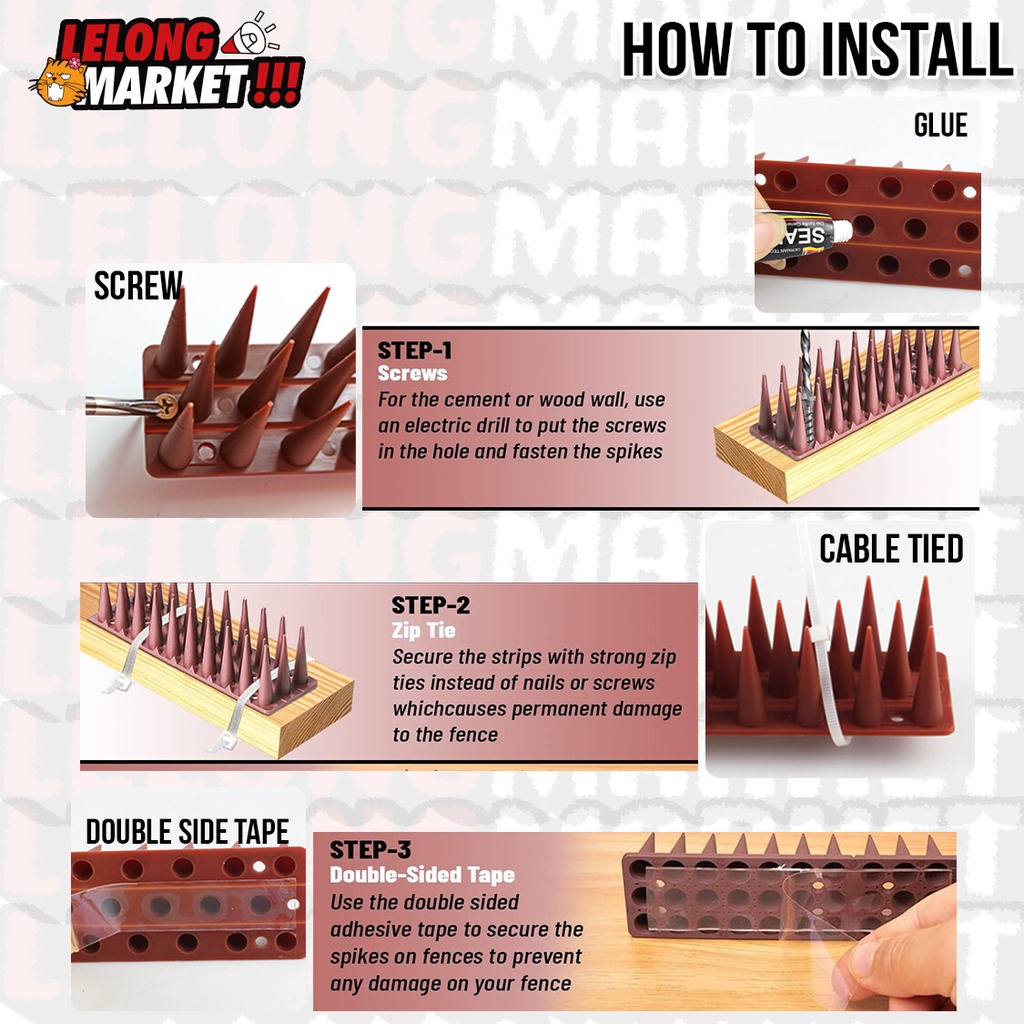 LELONG MARKET!!!

HOW TO INSTALL

GLUE

SEA

SCREW

STEP-1
Screws
For the cement or wood wall, use an electric drill to put the screws in the hole and fasten the spikes

CABLE TIED

STEP-2
Zip Tie
Secure the strips with strong zip ties instead of nails or screws whichcauses permanent damage to the fence

DOUBLE SIDE TAPE

STEP-3
Double-Sided Tape
Use the double sided adhesive tape to secure the spikes on fences to prevent any damage on your fence