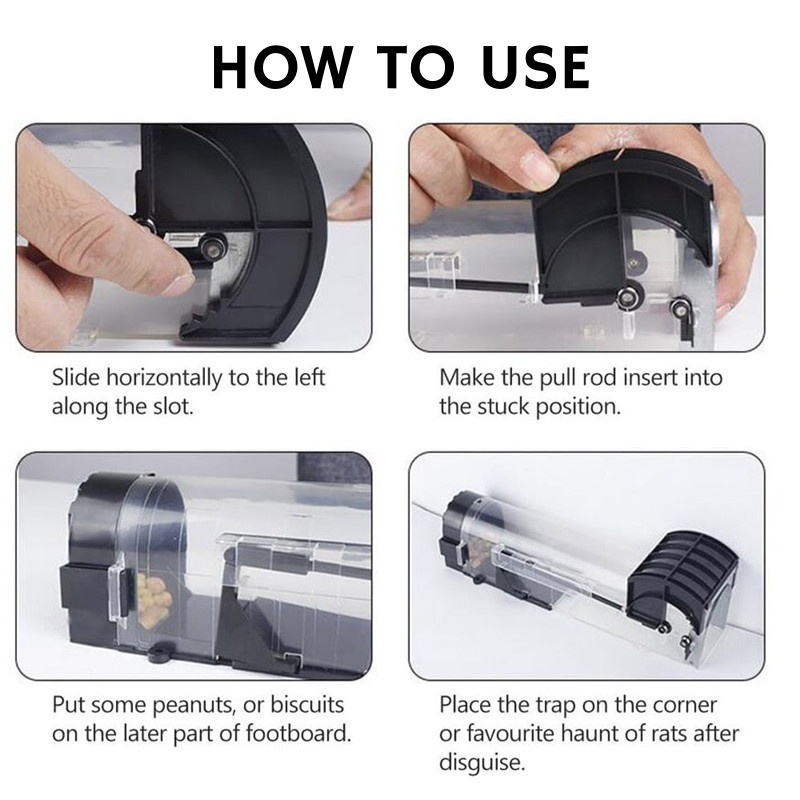 HOW TO USE

Slide horizontally to the left along the slot.

Make the pull rod insert into the stuck position.

Put some peanuts, or biscuits on the later part of footboard.

Place the trap on the corner or favourite haunt of rats after disguise.