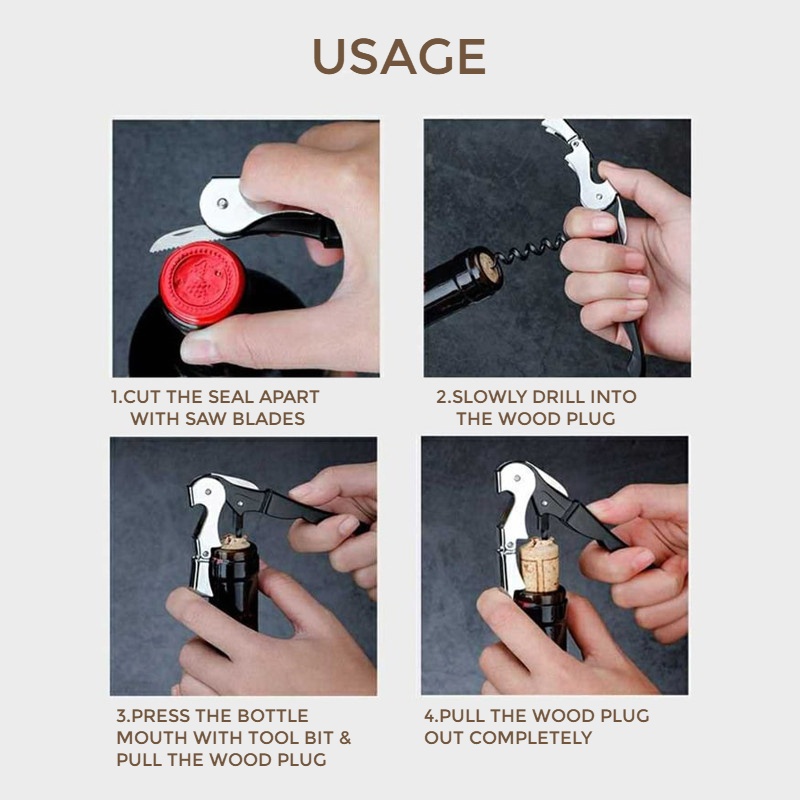 USAGE

1.CUT THE SEAL APART WITH SAW BLADES

2.SLOWLY DRILL INTO THE WOOD PLUG

3.PRESS THE BOTTLE MOUTH WITH TOOL BIT & PULL THE WOOD PLUG

4.PULL THE WOOD PLUG OUT COMPLETELY