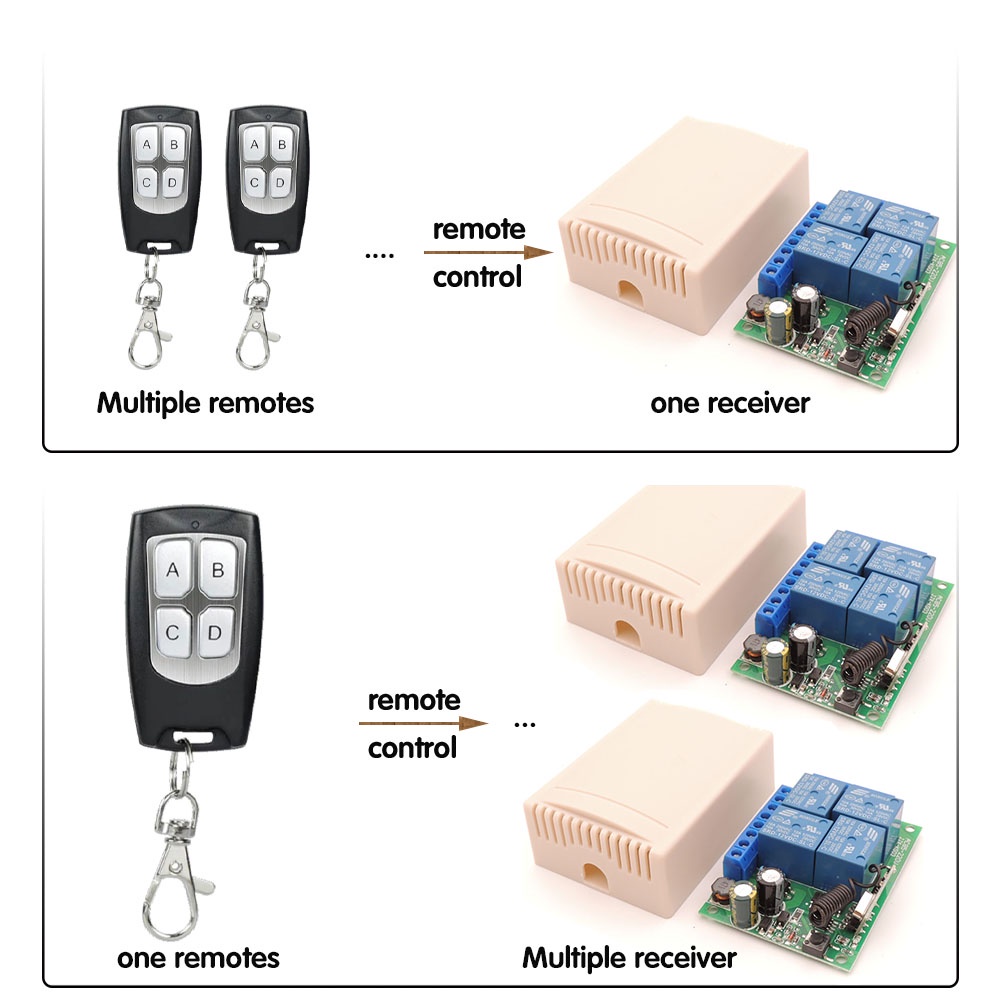 A B C D

A B C D

....

remote

control

Multiple remotes

one receiver

A B C D

remote

control

...

one remotes

Multiple receiver