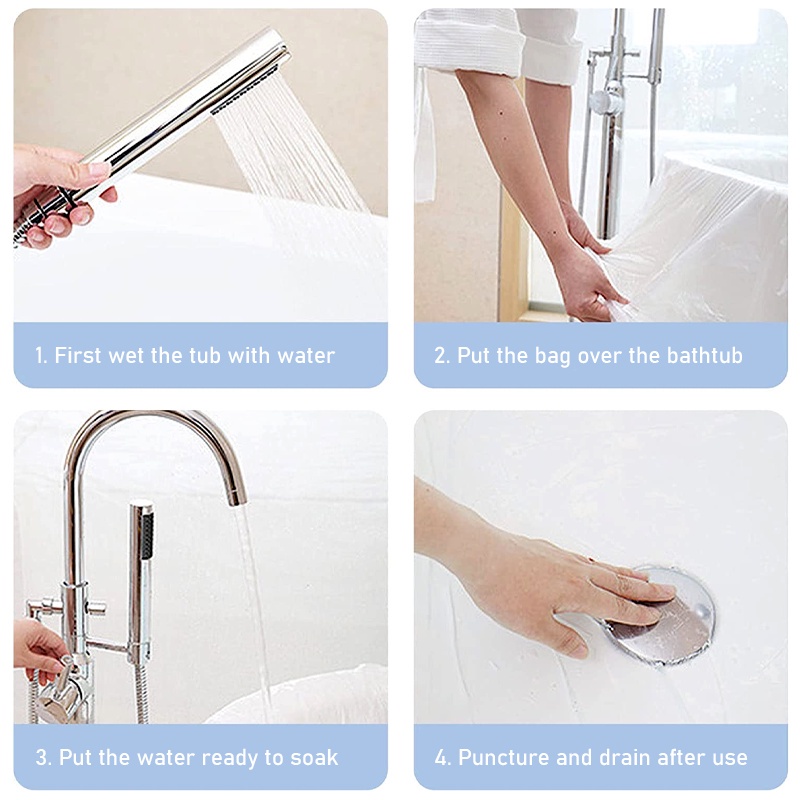 1. First wet the tub with water

2. Put the bag over the bathtub

3. Put the water ready to soak

4. Puncture and drain after use