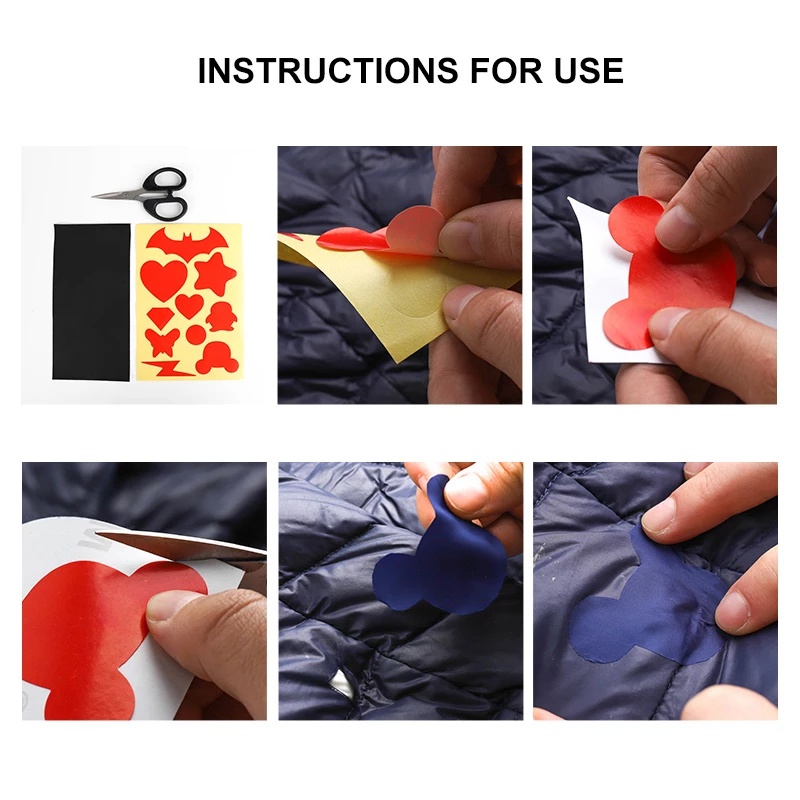 INSTRUCTIONS FOR USE