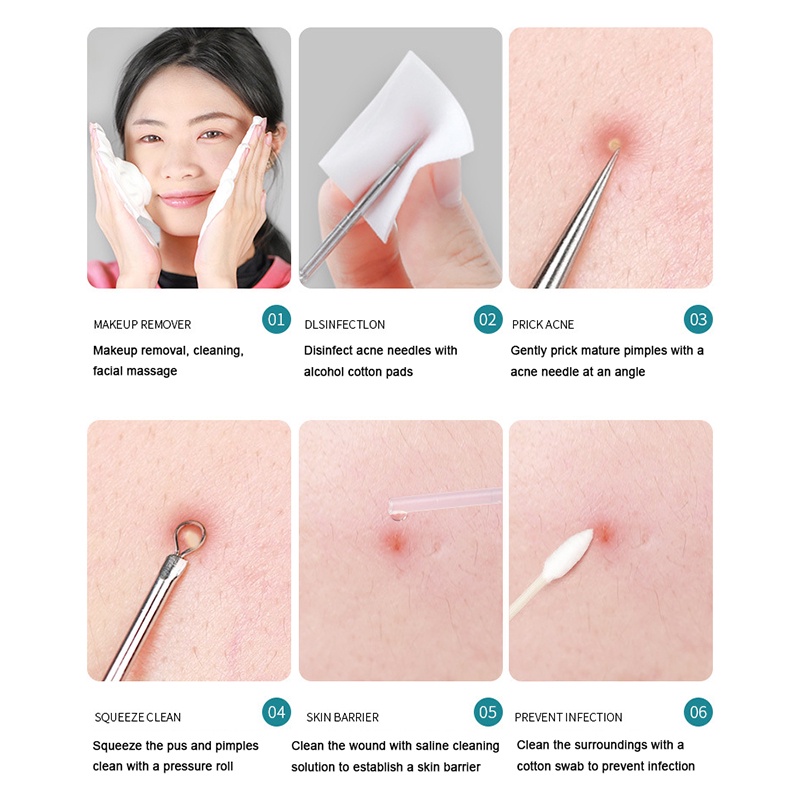 MAKEUP REMOVER

01

Makeup removal, cleaning, facial massage

DLSINFECTLON

02

Disinfect acne needles with alcohol cotton pads

PRICK ACNE

03

Gently prick mature pimples with a acne needle at an angle

SQUEEZE CLEAN

04

Squeeze the pus and pimples clean with a pressure roll

SKIN BARRIER

05

Clean the wound with saline cleaning solution to establish a skin barrier

PREVENT INFECTION

06

Clean the surroundings with a cotton swab to prevent infection