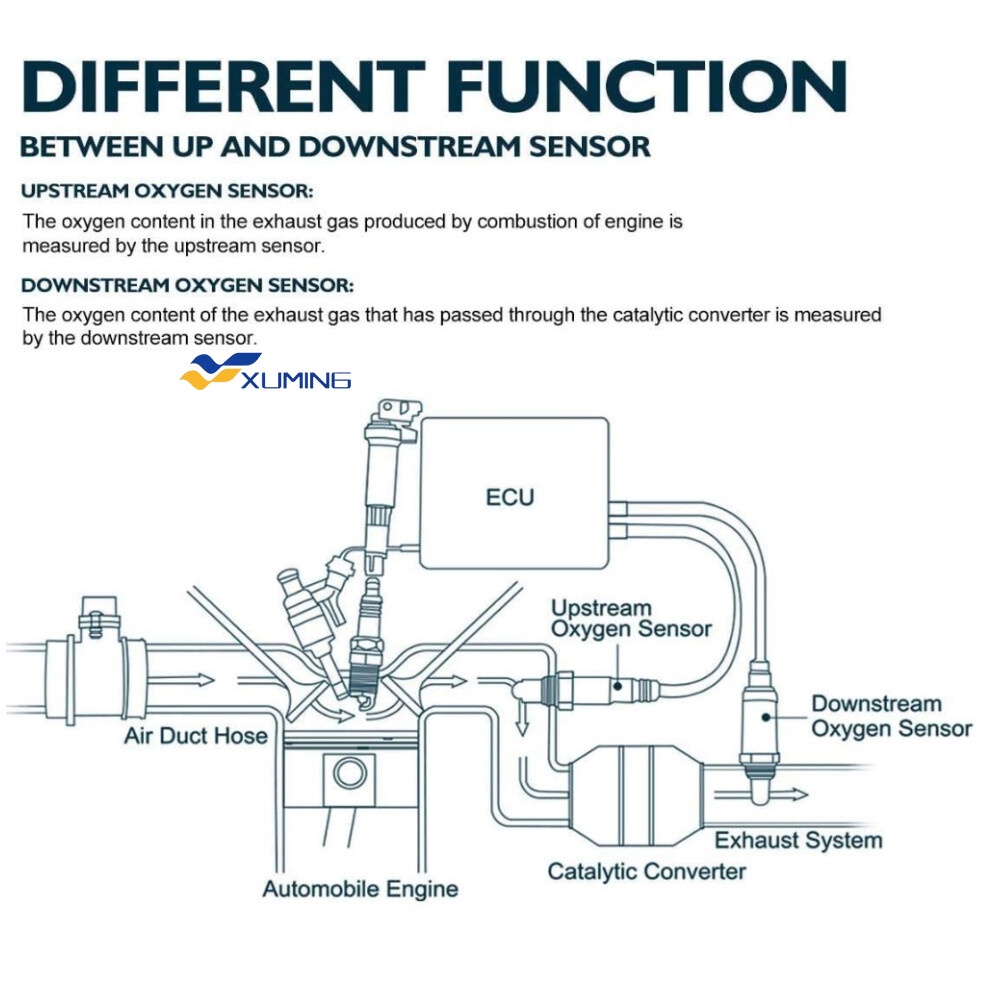 DIFFERENT FUNCTION
BETWEEN UP AND DOWNSTREAM SENSOR

UPSTREAM OXYGEN SENSOR:
The oxygen content in the exhaust gas produced by combustion of engine is measured by the upstream sensor.

DOWNSTREAM OXYGEN SENSOR:
The oxygen content of the exhaust gas that has passed through the catalytic converter is measured by the downstream sensor.

XUMING

ECU

Upstream Oxygen Sensor

Downstream Oxygen Sensor

Air Duct Hose

Exhaust System

Catalytic Converter

Automobile Engine