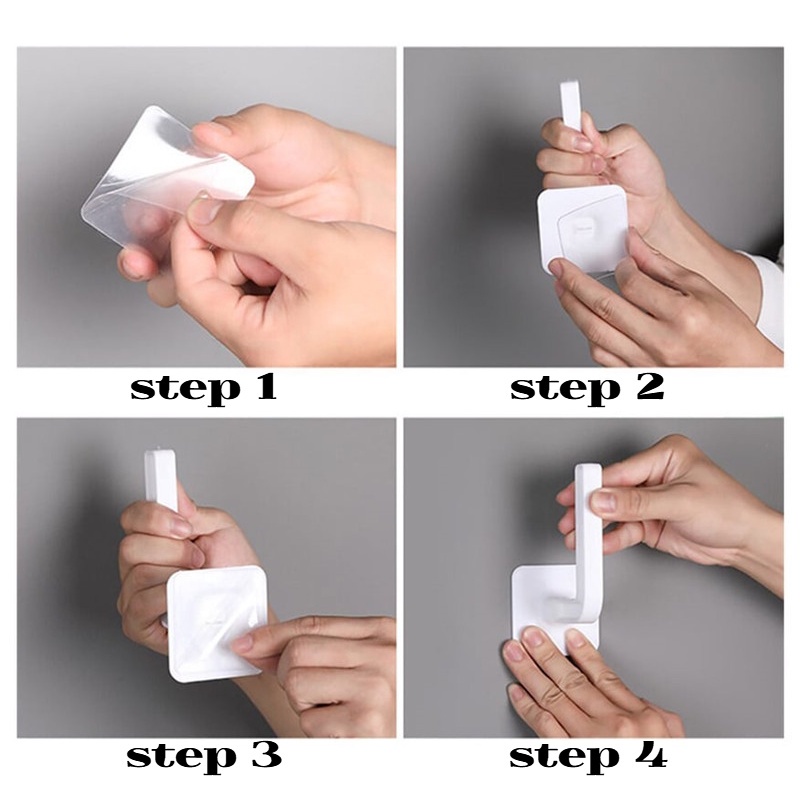 step 1

step 2

step 3

step 4