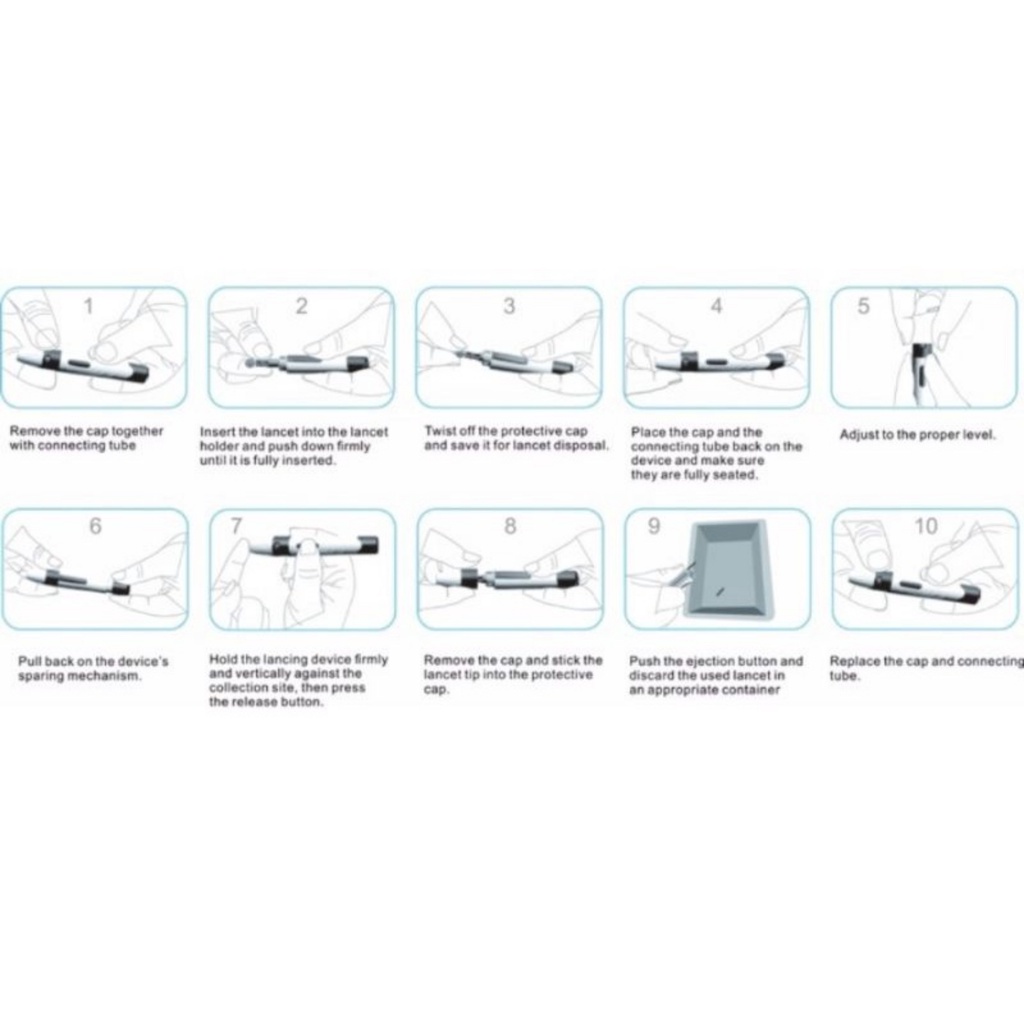 1

Remove the cap together with connecting tube

2

Insert the lancet into the lancet holder and push down firmly until it is fully inserted.

3

Twist off the protective cap and save it for lancet disposal.

4

Place the cap and the connecting tube back on the device and make sure they are fully seated.

5

Adjust to the proper level.

6

Pull back on the device's sparing mechanism.

7

Hold the lancing device firmly and vertically against the collection site, then press the release button.

8

Remove the cap and stick the lancet tip into the protective cap.

9

Push the ejection button and discard the used lancet in an appropriate container

10

Replace the cap and connecting tube.