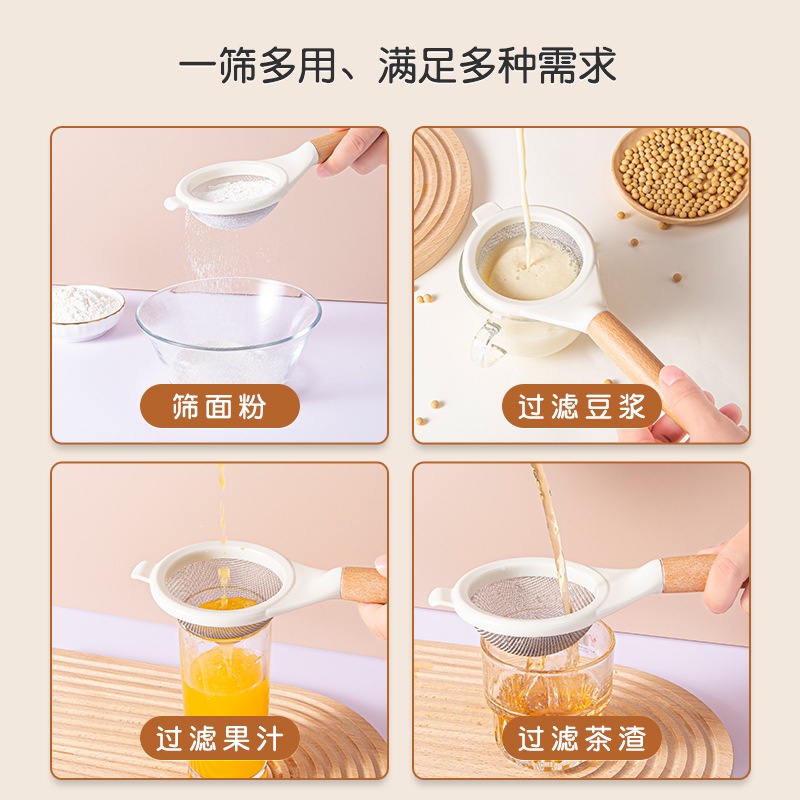 一筛多用、满足多种需求

筛面粉

过滤豆浆

过滤果汁

过滤茶渣