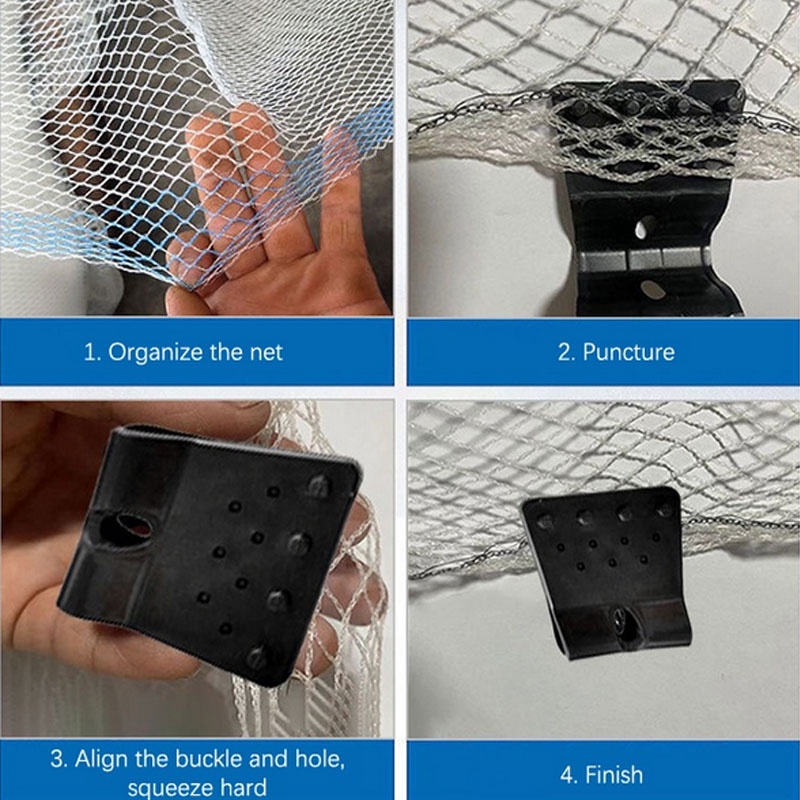 1. Organize the net

2. Puncture

3. Align the buckle and hole, squeeze hard

4. Finish