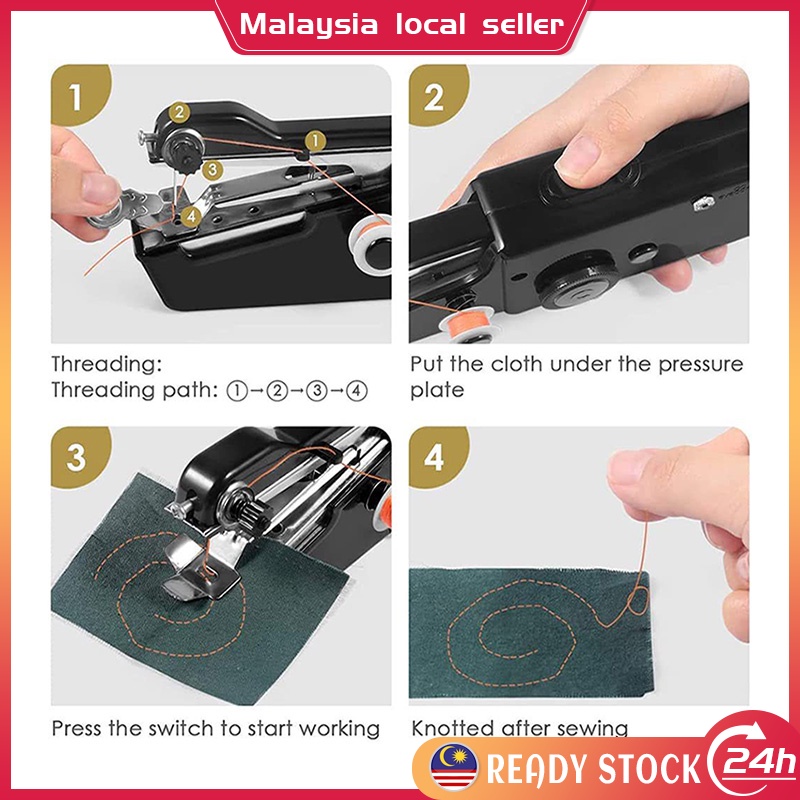 Malaysia local seller

1

2

1

3

4

Threading:
Threading path: ①→②→③→④

2

Put the cloth under the pressure plate

3

Press the switch to start working

4

Knotted after sewing

READY STOCK 24h