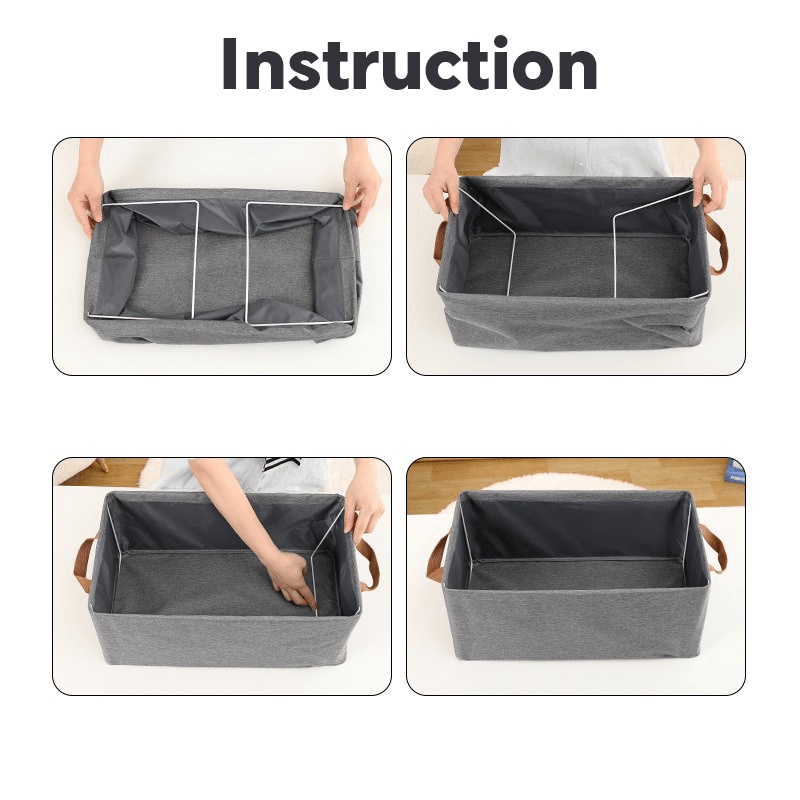 Instruction