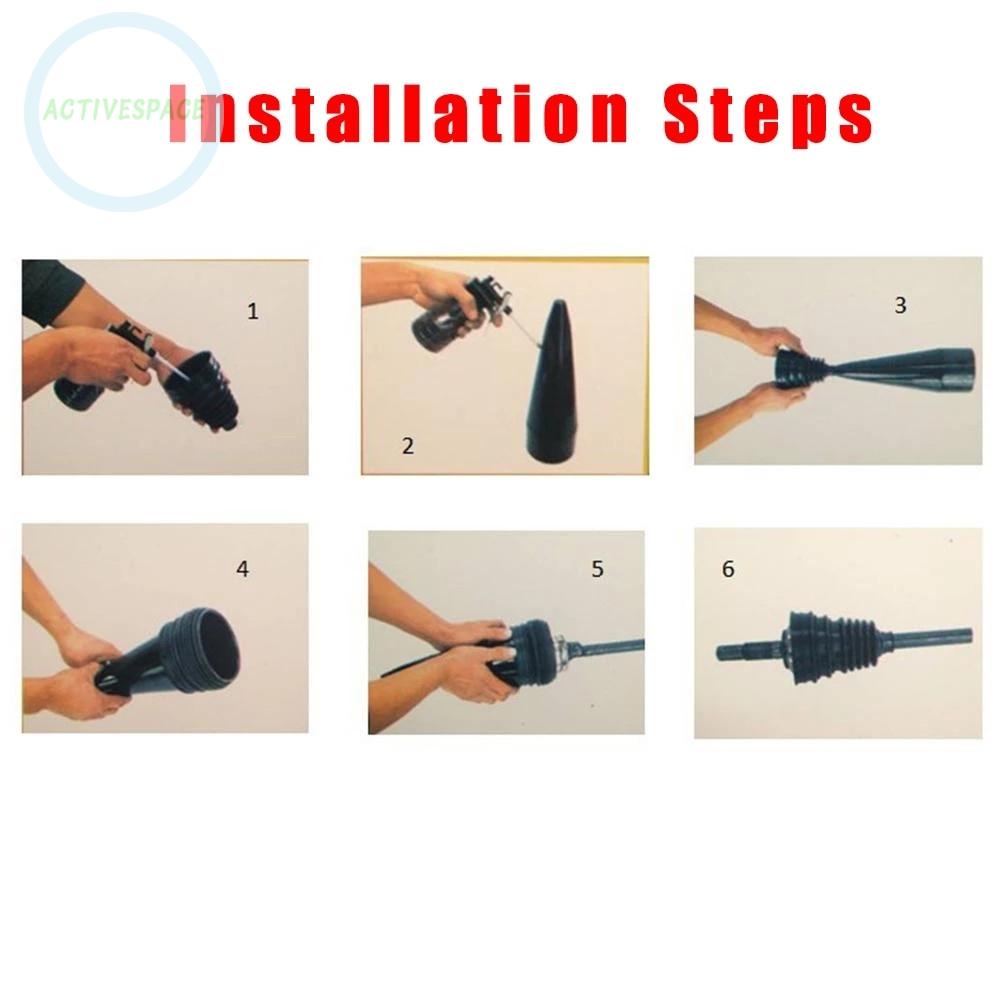 ACTIVESPACE

Installation Steps

1

2

3

4

5

6