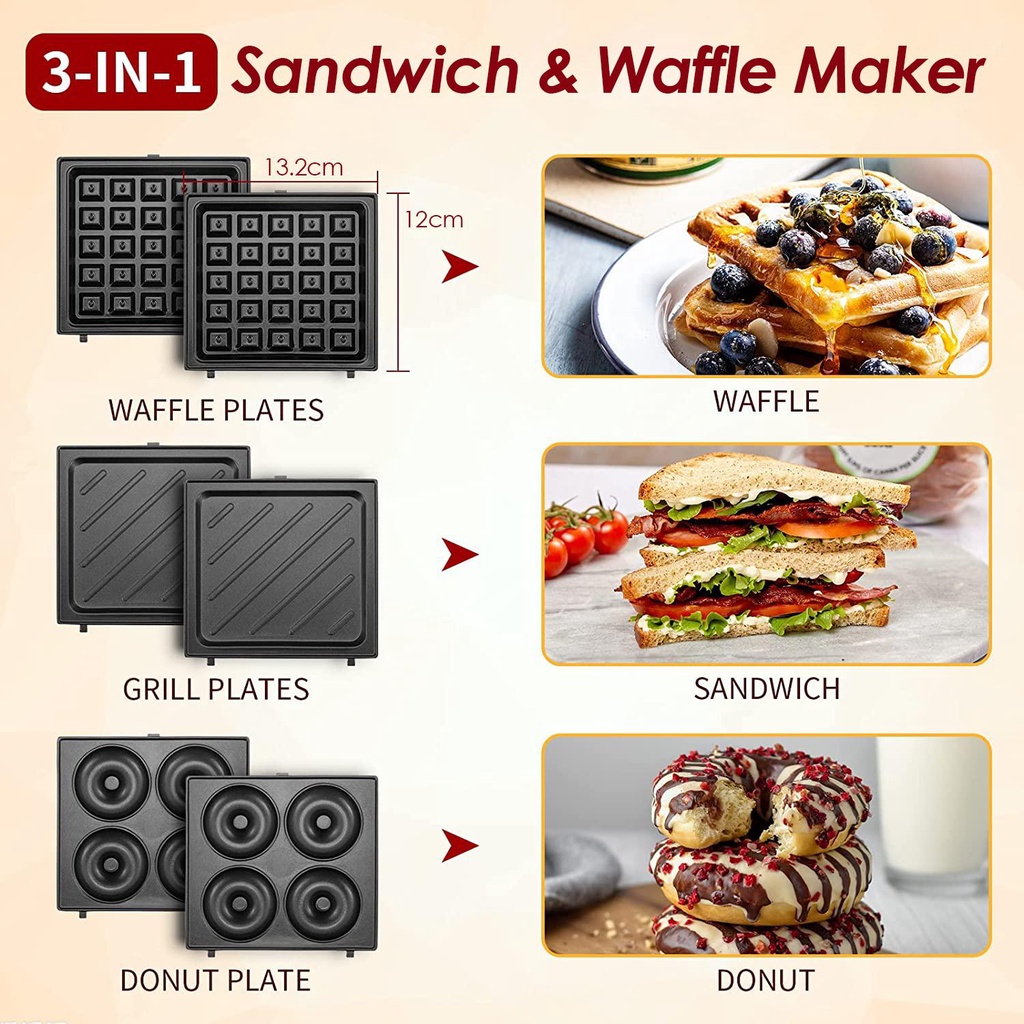 3-IN-1 Sandwich & Waffle Maker

13.2cm

12cm

WAFFLE PLATES

WAFFLE

GRILL PLATES

SANDWICH

DONUT PLATE

DONUT