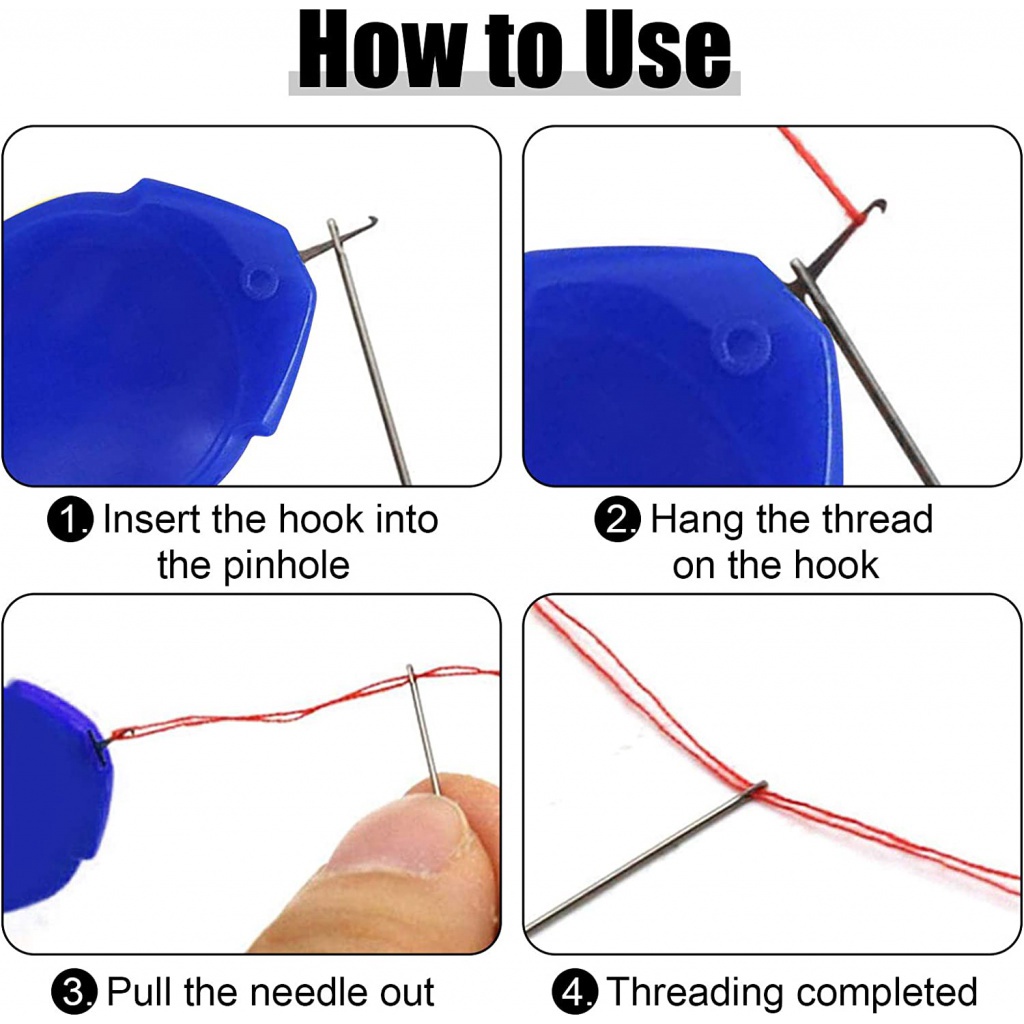 How to Use

1. Insert the hook into the pinhole

2. Hang the thread on the hook

3. Pull the needle out

4. Threading completed