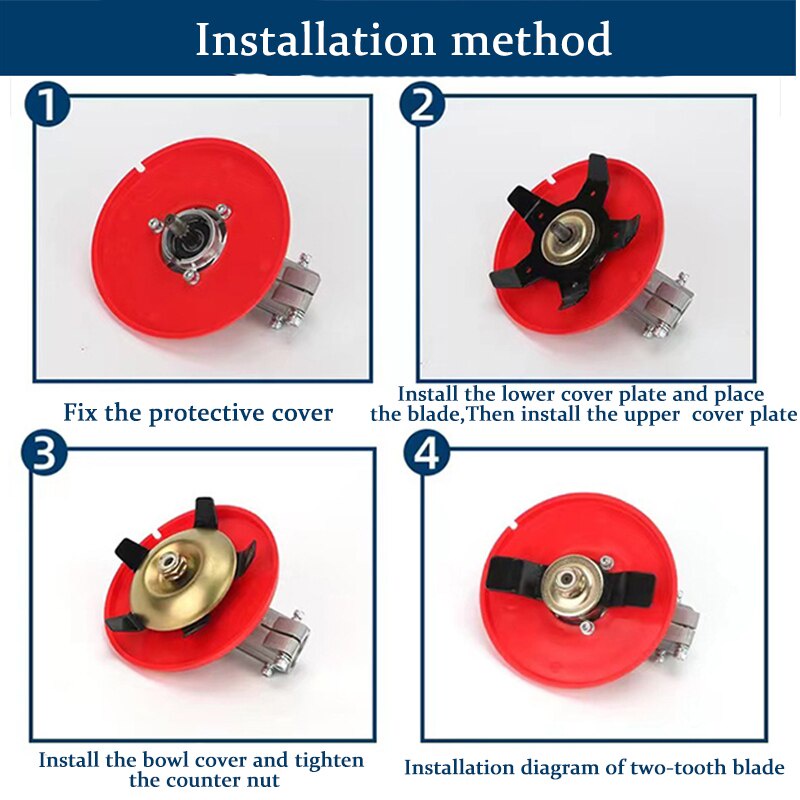 Installation method

1

Fix the protective cover

2

Install the lower cover plate and place the blade,Then install the upper  cover plate

3

Install the bowl cover and tighten the counter nut

4

Installation diagram of two-tooth blade