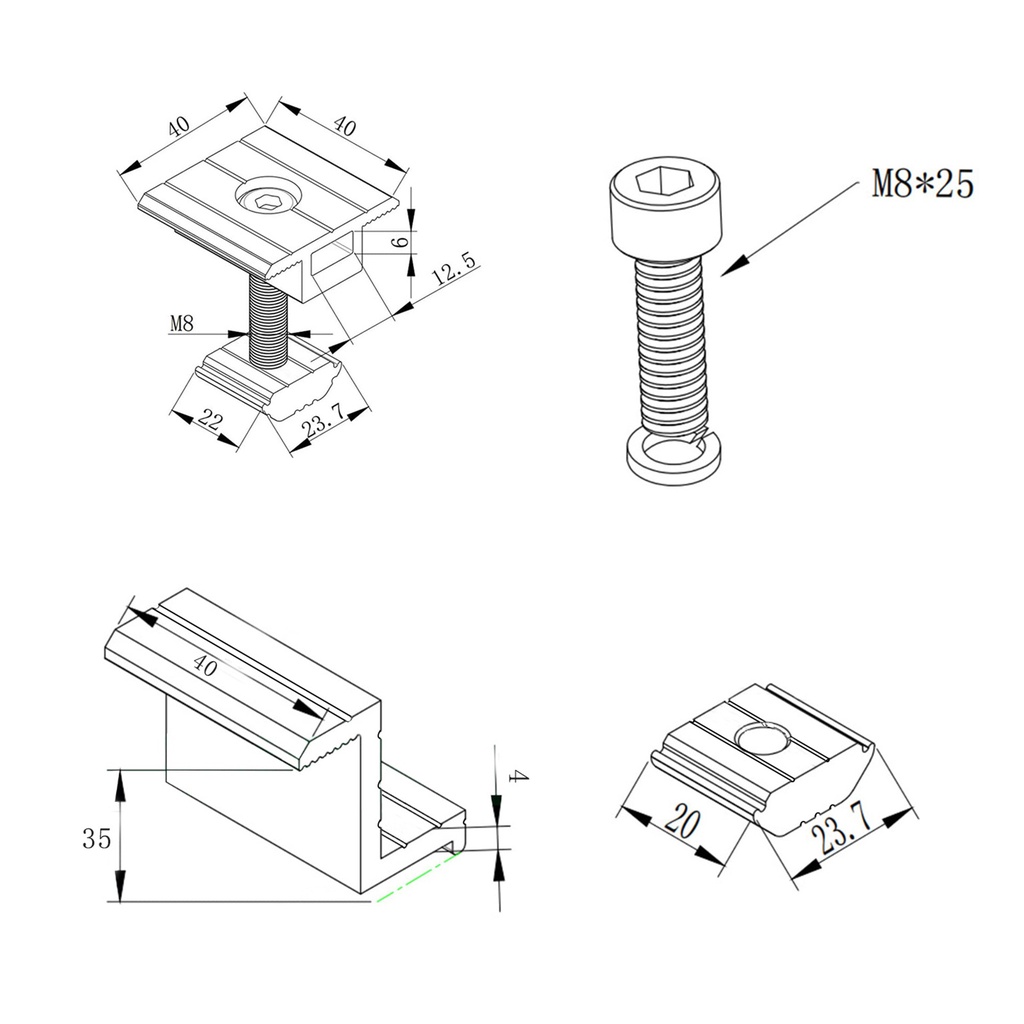 40
40
6
12.5
M8
22
23.7
M8*25
40
35
4
20
23.7