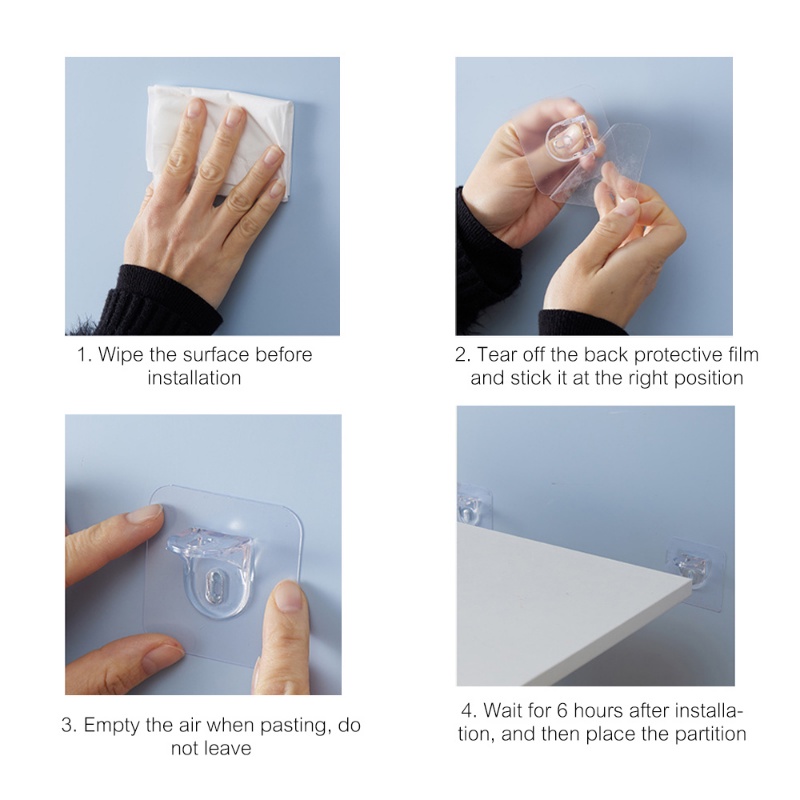 1. Wipe the surface before installation

2. Tear off the back protective film and stick it at the right position

3. Empty the air when pasting, do not leave

4. Wait for 6 hours after installation, and then place the partition